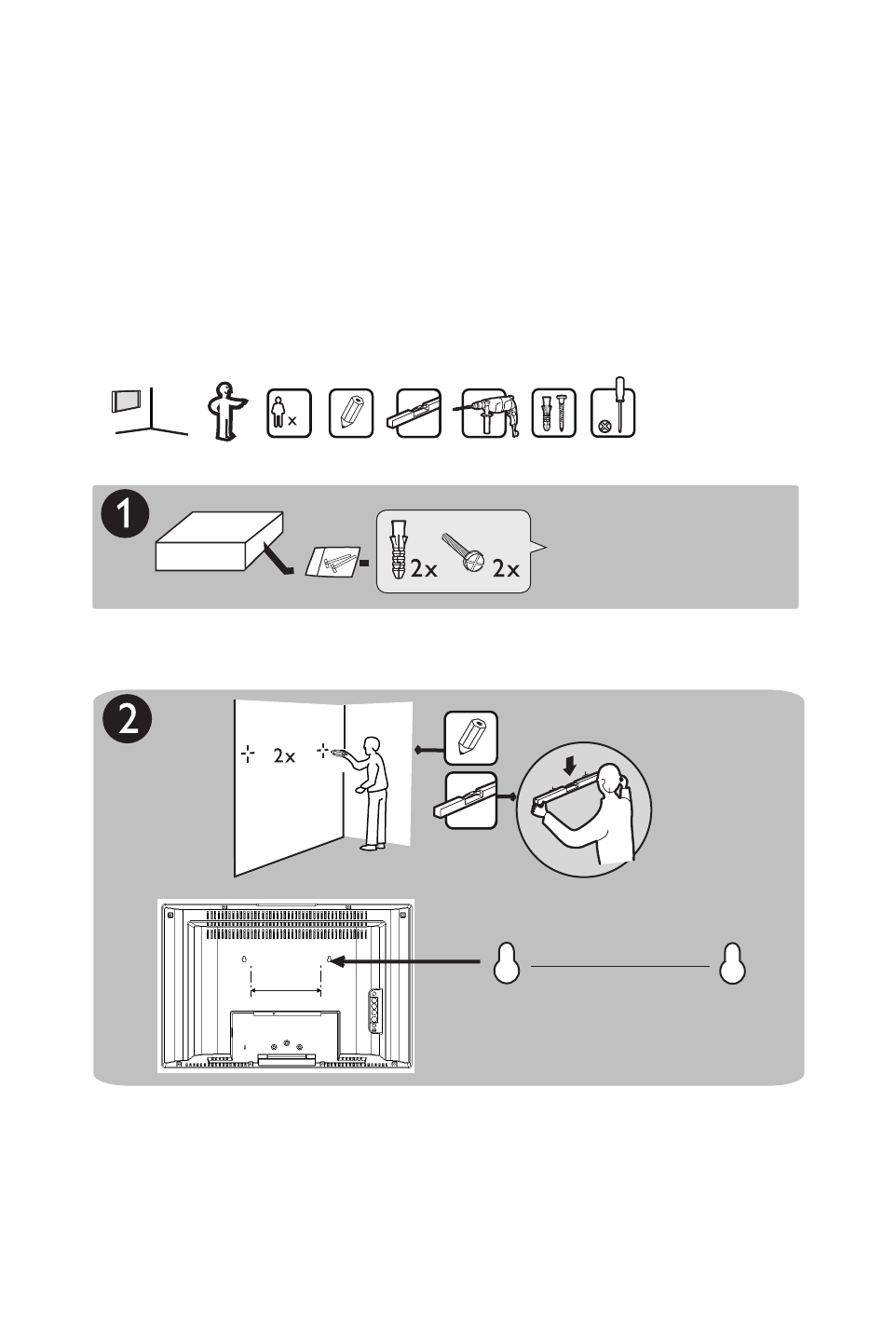 x

1

2x 2x

2

2x