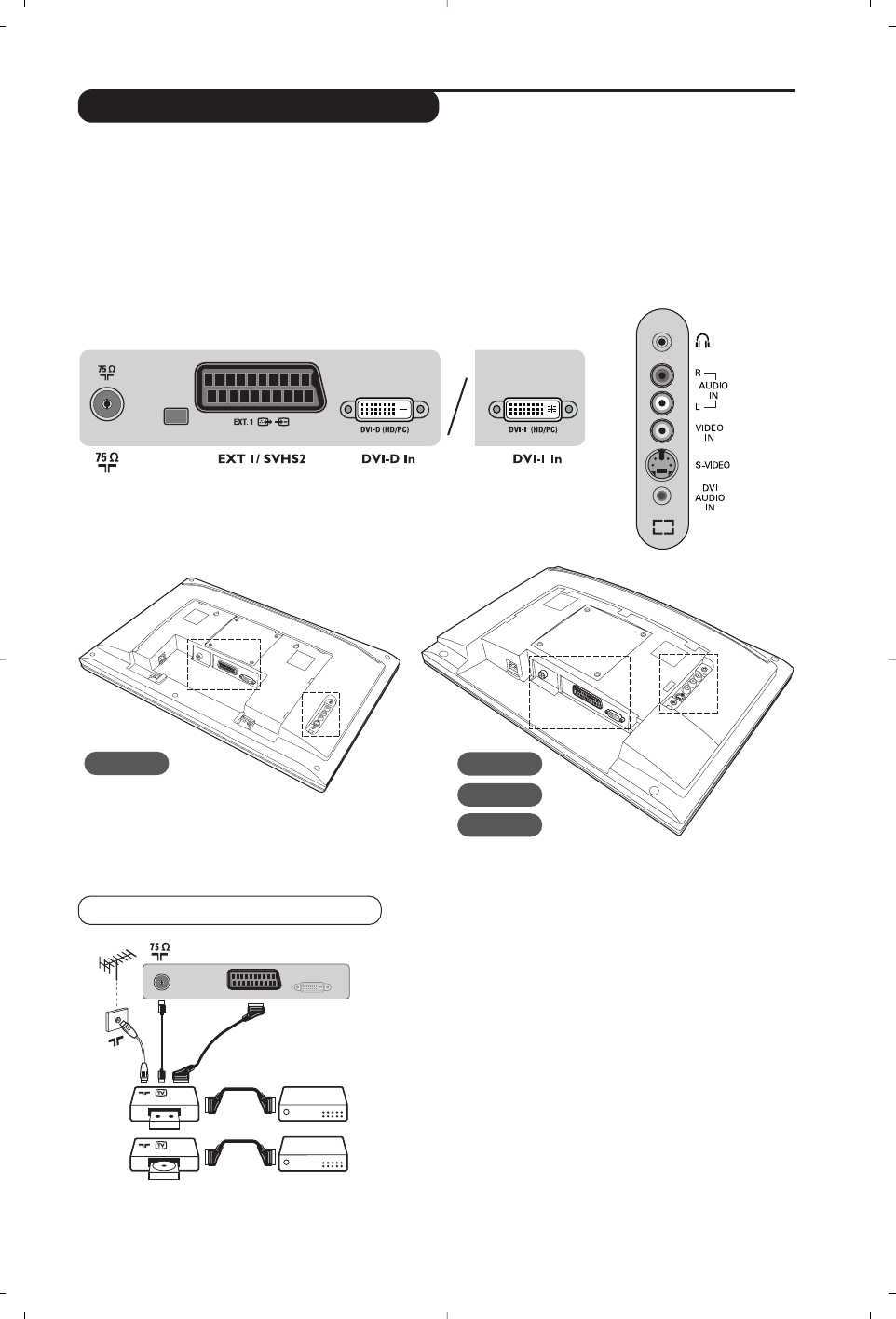 75 Ω

EXT. 1

DVI-D (HD/PC)

DVI-I (HD/PC)

75 Ω

EXT 1/ SVHS2

DVI-D In

DVI-I In

R
AUDIO
IN
L

VIDEO
IN

S-VIDEO

DVI
AUDIO
IN

75 Ω

TV

TV