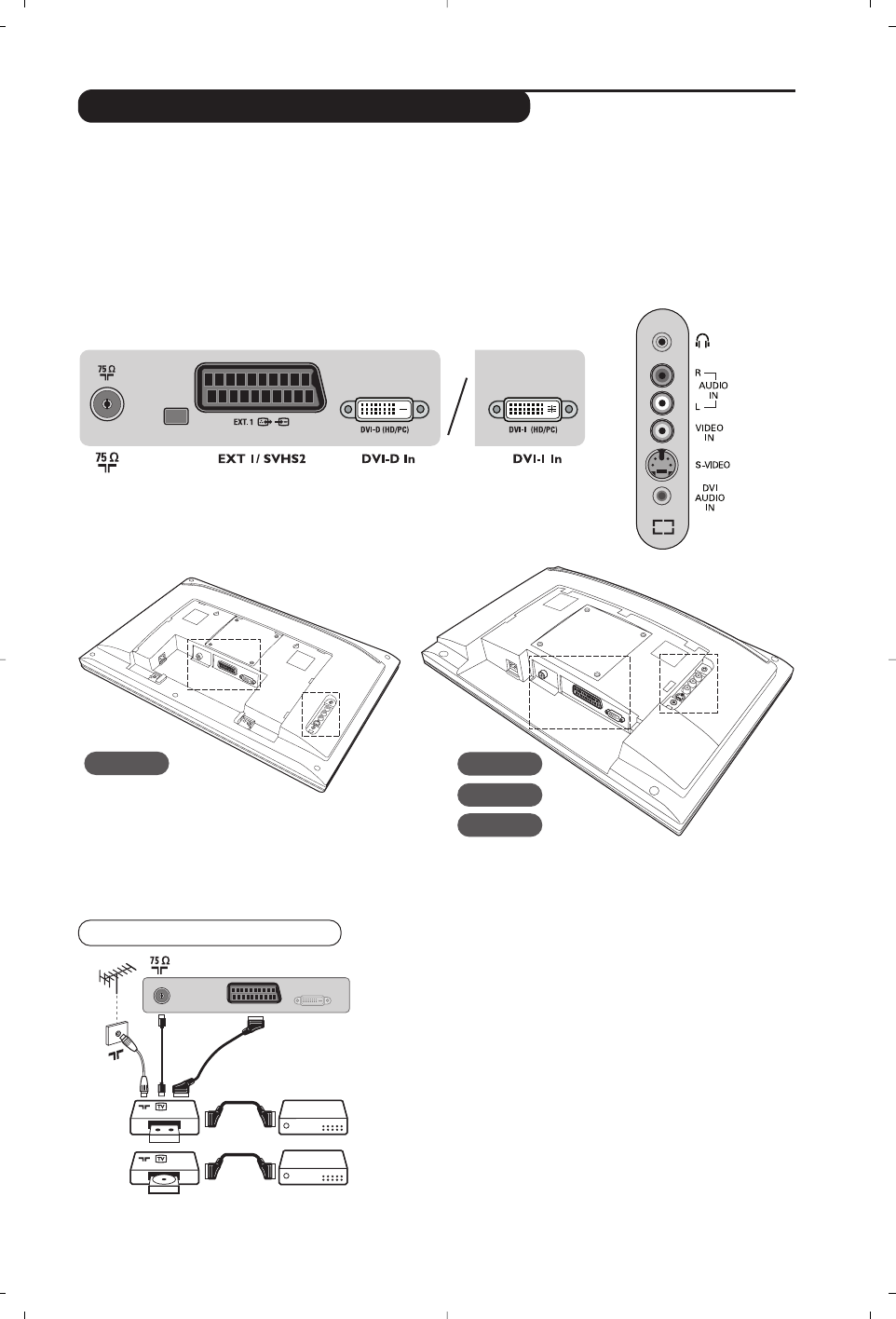 75 Ω

EXT. 1

DVI-D (HD/PC)

DVI-I (HD/PC)

75 Ω

EXT 1/ SVHS2

DVI-D In

DVI-I In

R
AUDIO
IN
L

VIDEO
IN

S-VIDEO

DVI
AUDIO
IN

75 Ω

TV

TV