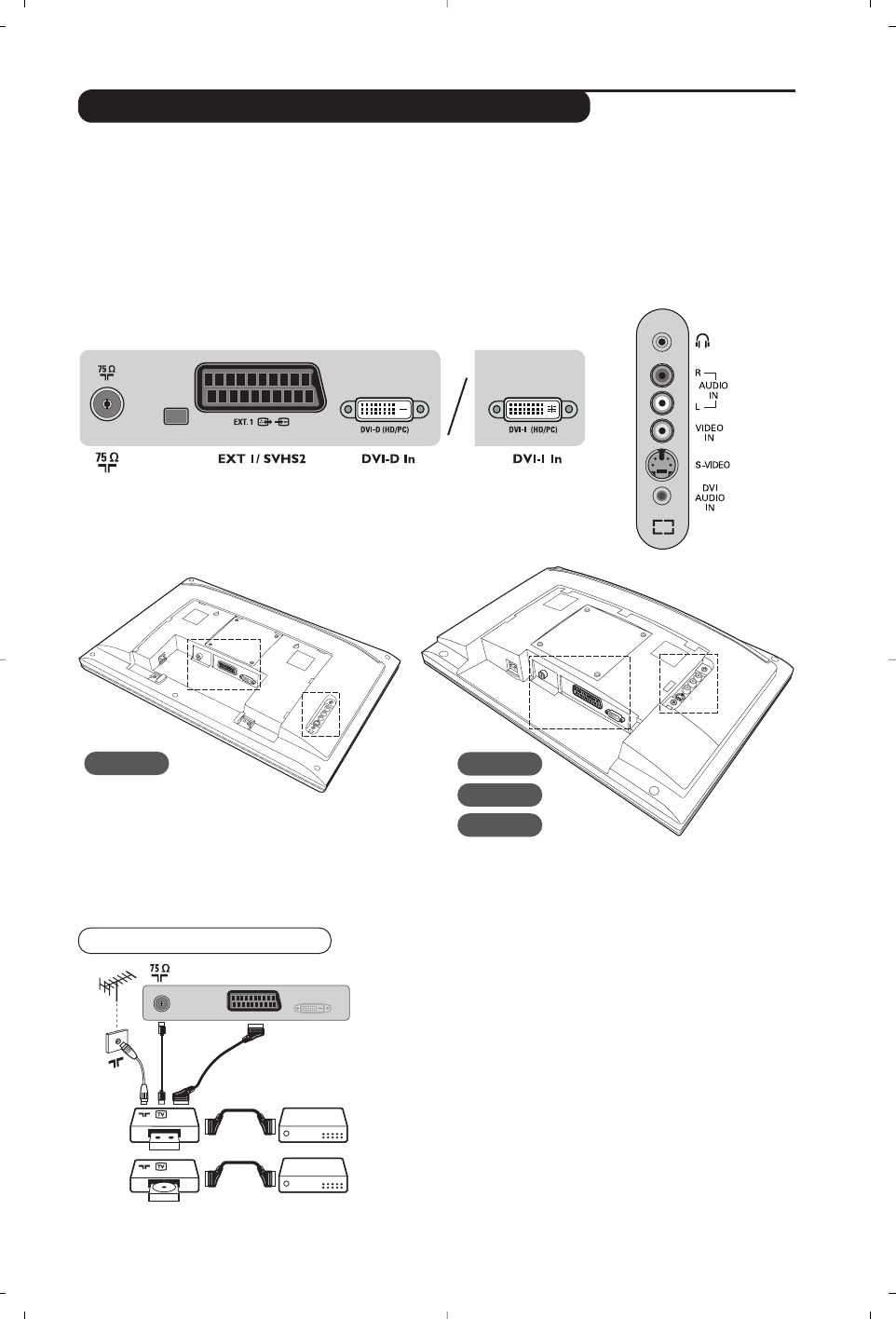 75 Ω

EXT. 1

DVI-D (HD/PC)

DVI-I (HD/PC)

75 Ω

EXT 1/ SVHS2

DVI-D In

DVI-I In

R
AUDIO
IN
L

VIDEO
IN

S-VIDEO

DVI
AUDIO
IN

75 Ω

TV

TV