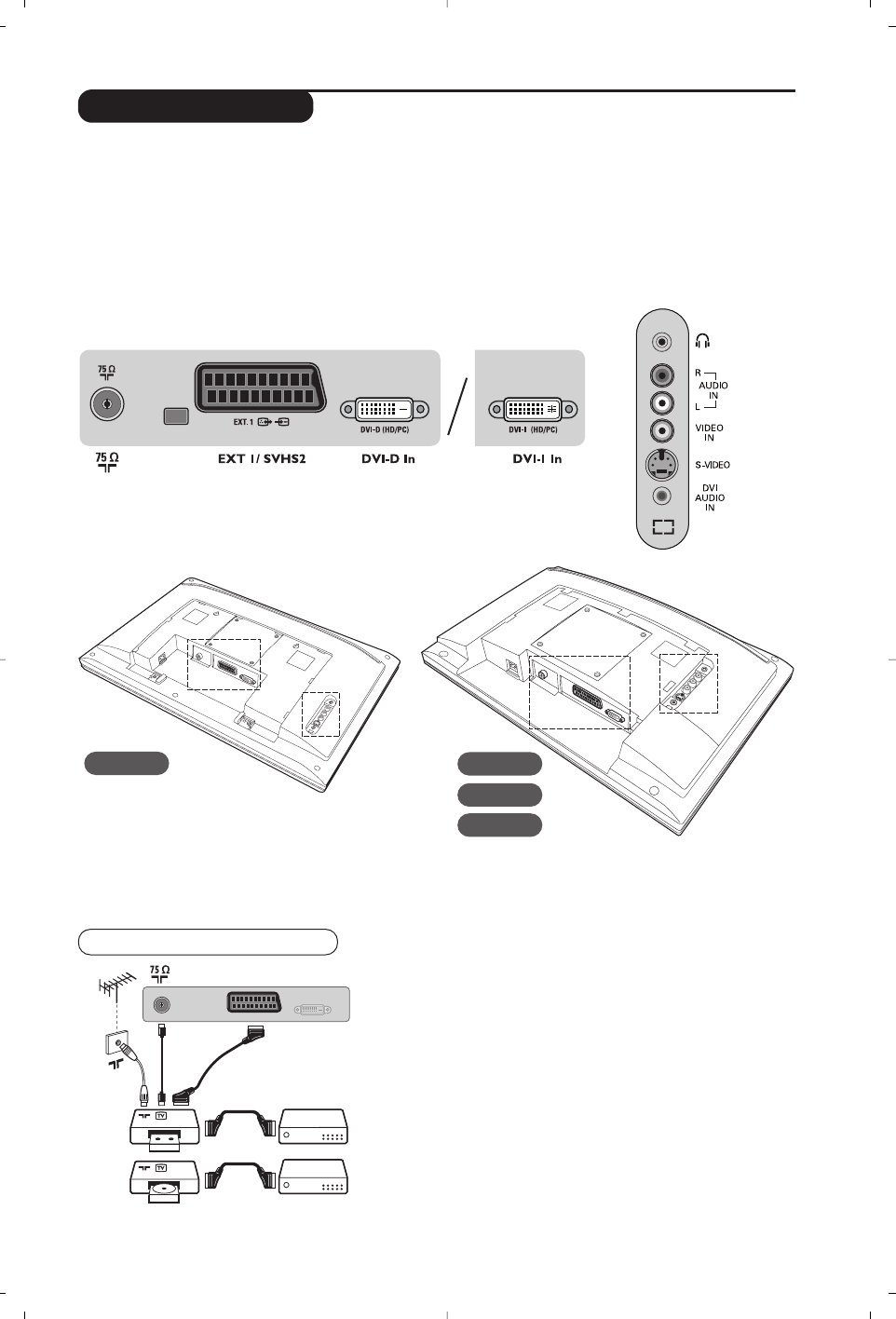 75 Ω

EXT. 1

DVI-D (HD/PC)

DVI-I (HD/PC)

75 Ω

EXT 1/ SVHS2

DVI-D In

DVI-I In

R
AUDIO
IN
L

VIDEO
IN

S-VIDEO

DVI
AUDIO
IN

75 Ω

TV

TV