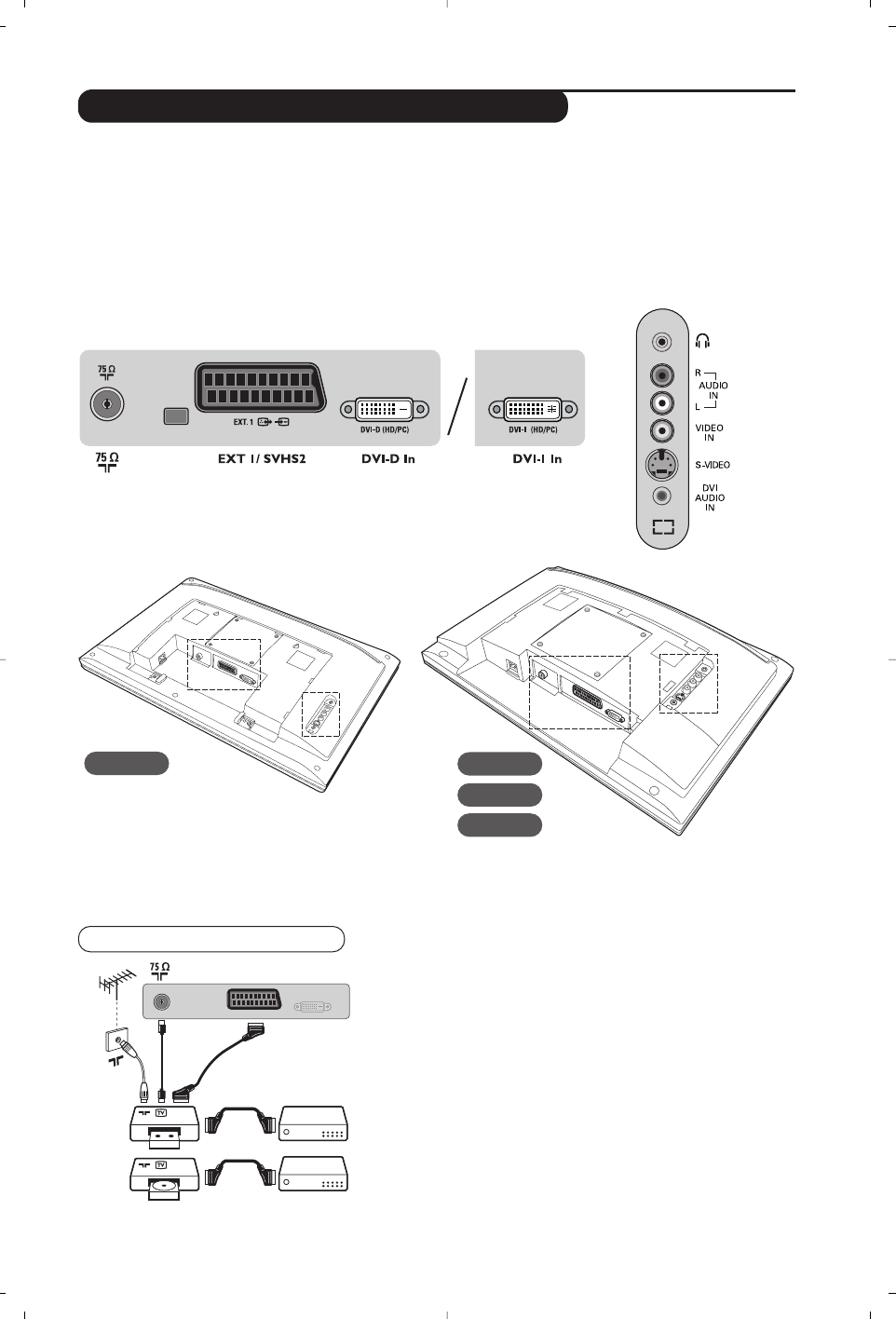 75 Ω

EXT. 1

DVI-D (HD/PC)

DVI-I (HD/PC)

75 Ω

EXT 1/ SVHS2

DVI-D In

DVI-I In

R
AUDIO
IN
L

VIDEO
IN

S-VIDEO

DVI
AUDIO
IN

75 Ω

TV

TV