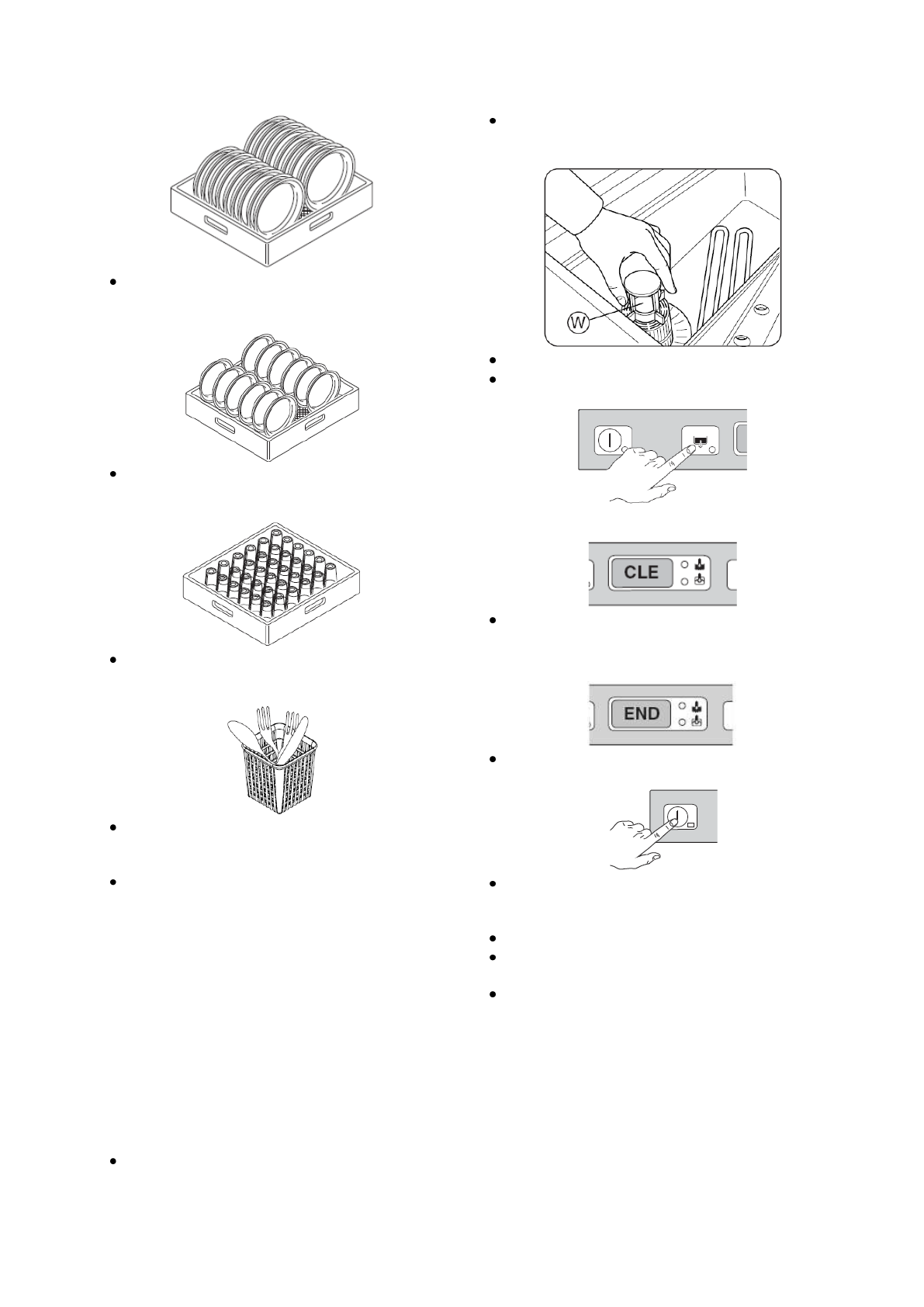 W

CLE

END