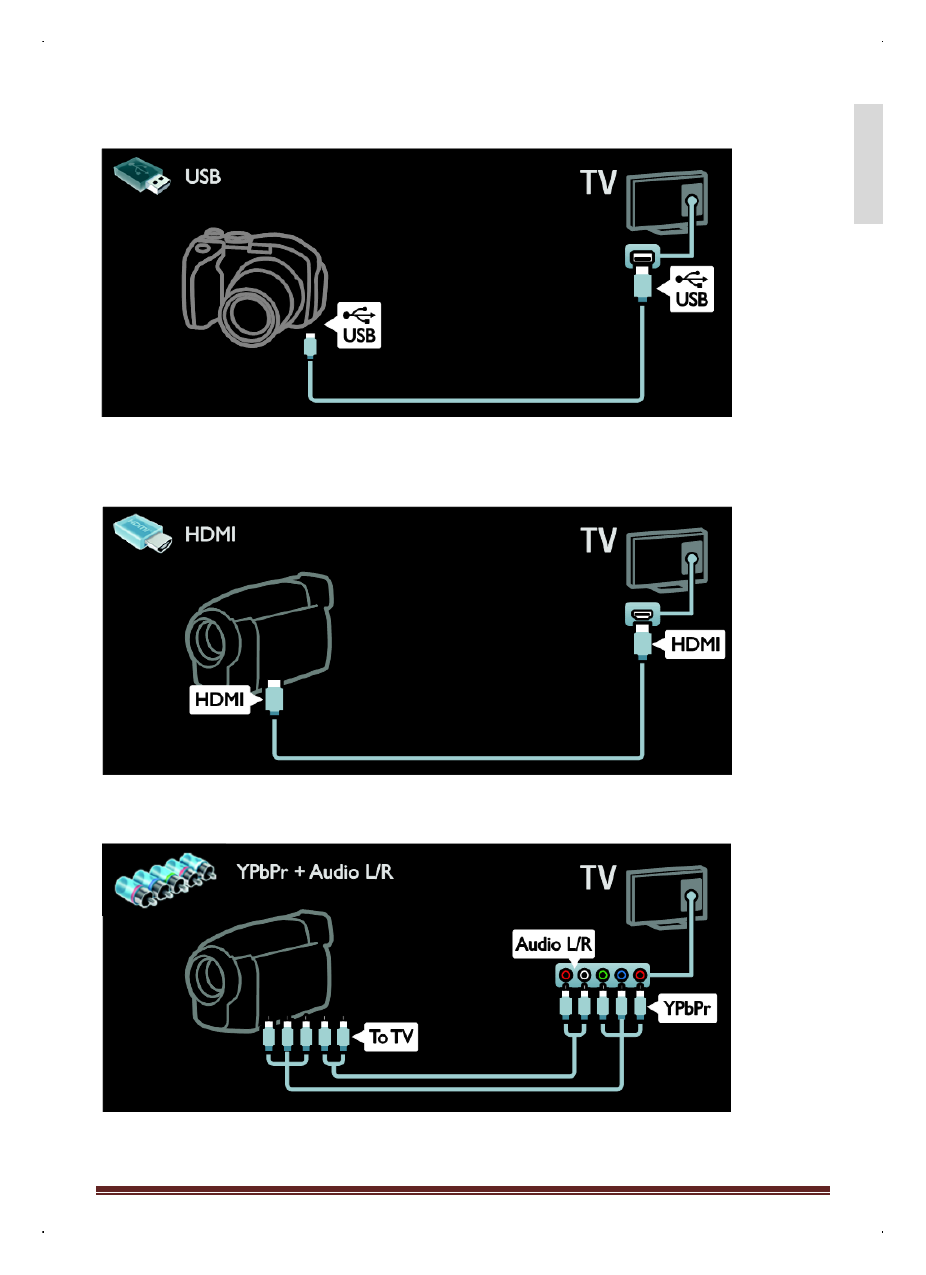 USB

TV

USB

USB

HDMI

TV

HDMI

HDMI

YPbPr + Audio L/R

TV

Audio L/R

YPbPr

To TV