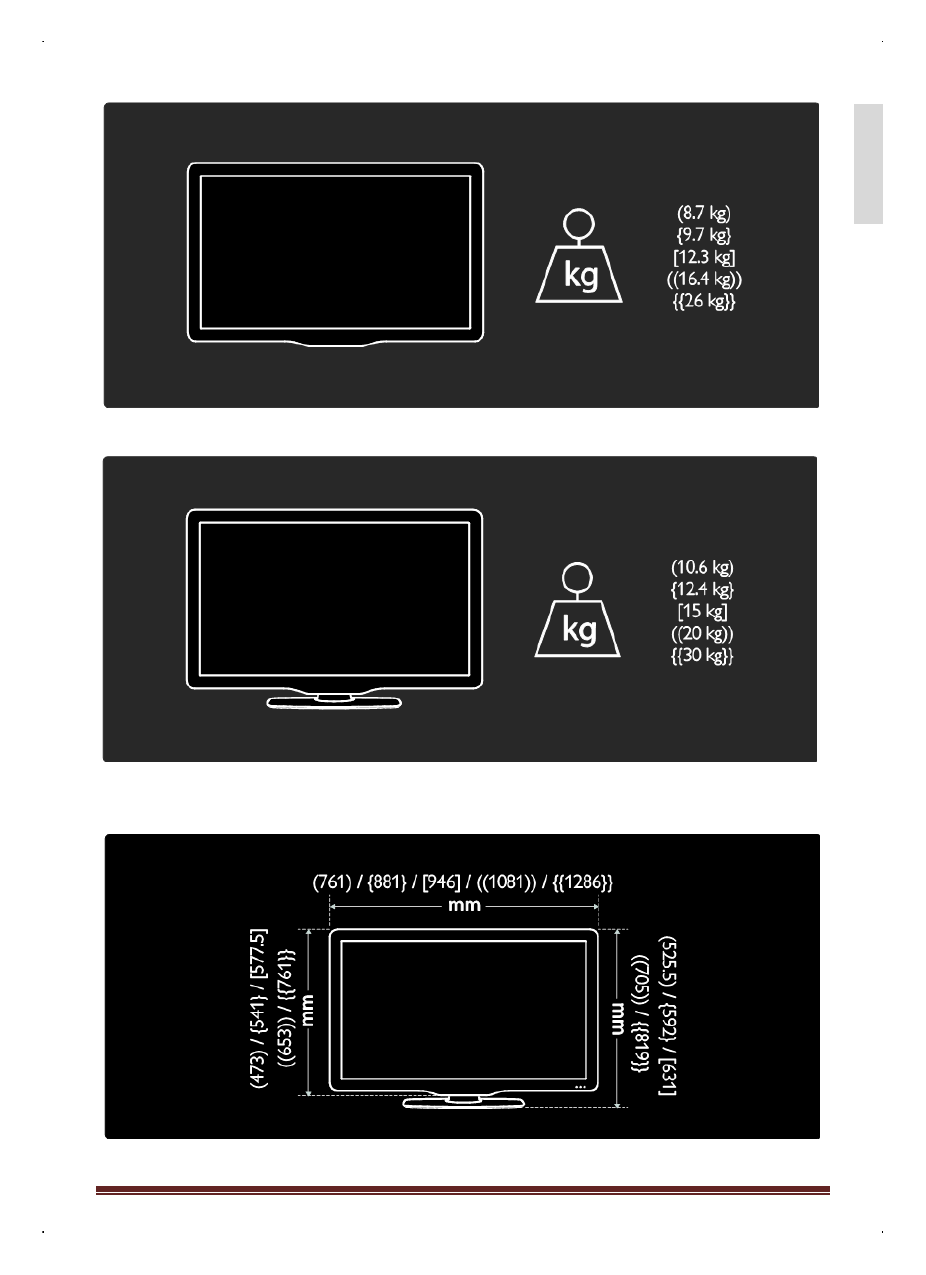 kg

(8.7 kg)
{9.7 kg}
[12.3 kg]
((16.4 kg))
{{26 kg}}

kg

(10.6 kg)
{12.4 kg}
[15 kg]
((20 kg))
{{30 kg}}

(761) / {881} / [946] / ((1081)) / {{1286}}
mm

(473) / {541} / [577.5]
((653)) / {{761}}
mm

(525.5) / {592} / [631]
((705)) / {{819}}
mm