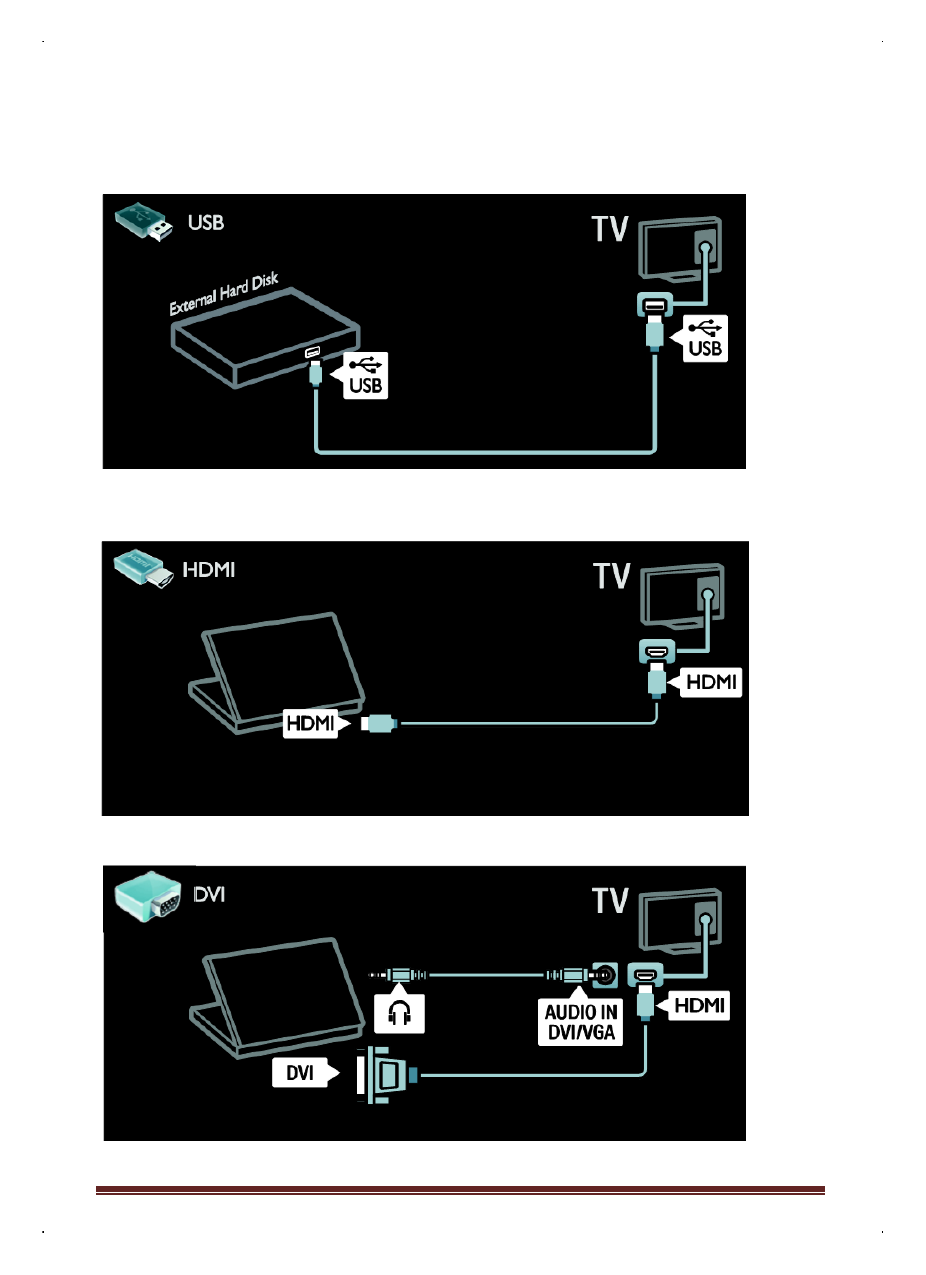 USB

TV

External Hard Disk

USB

USB

HDMI

TV

HDMI

HDMI

DVI

TV

AUDIO IN DVI/VGA

HDMI

DVI