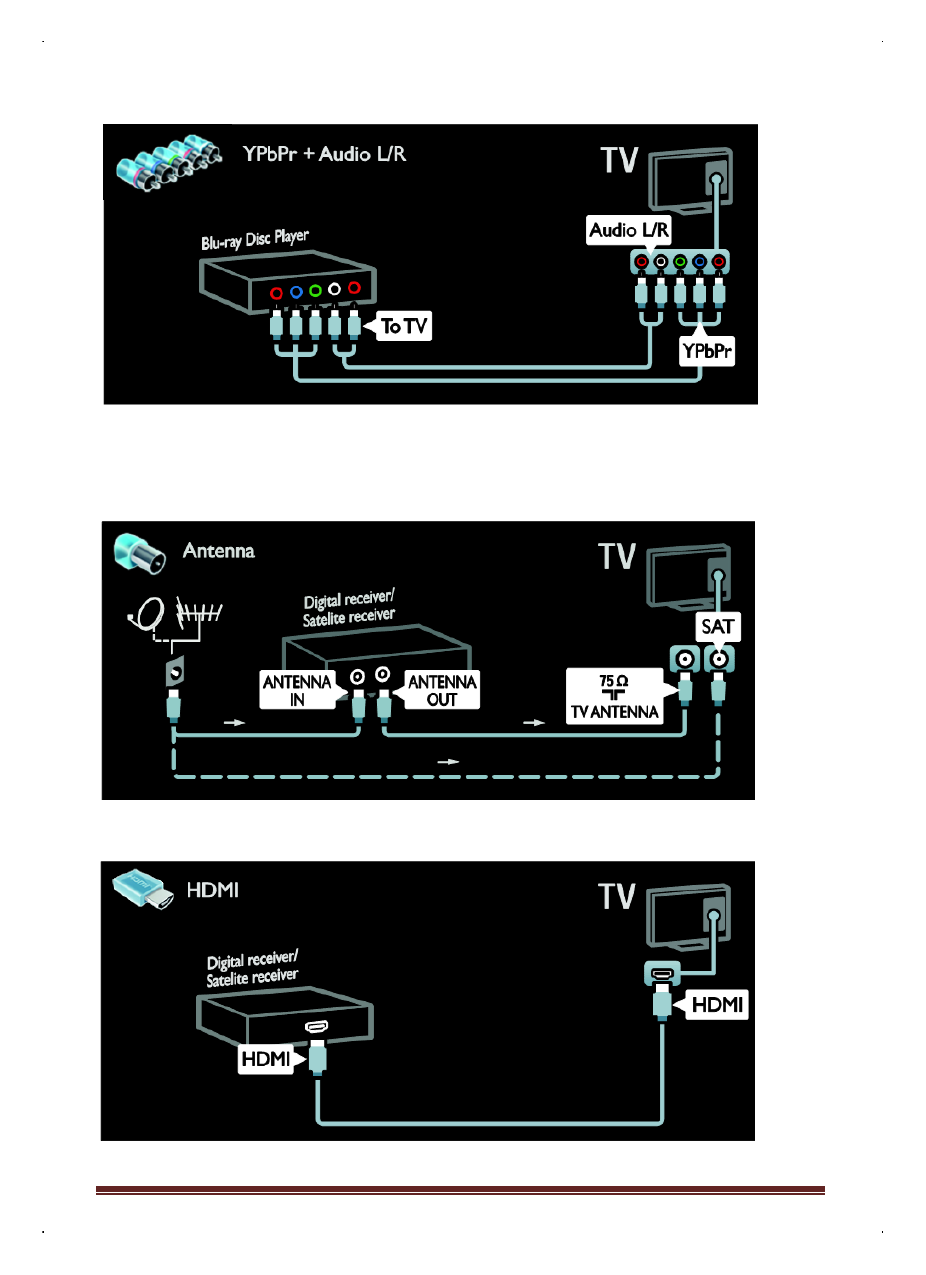 YPbPr + Audio L/R

TV

Blu-ray Disc Player

Audio L/R

To TV

YPbPr

Antenna

TV

Digital receiver/
Satelite receiver

SAT

ANTENNA IN

ANTENNA OUT

75 Ω
TV ANTENNA

HDMI

TV

Digital receiver/
Satelite receiver

HDMI

HDMI