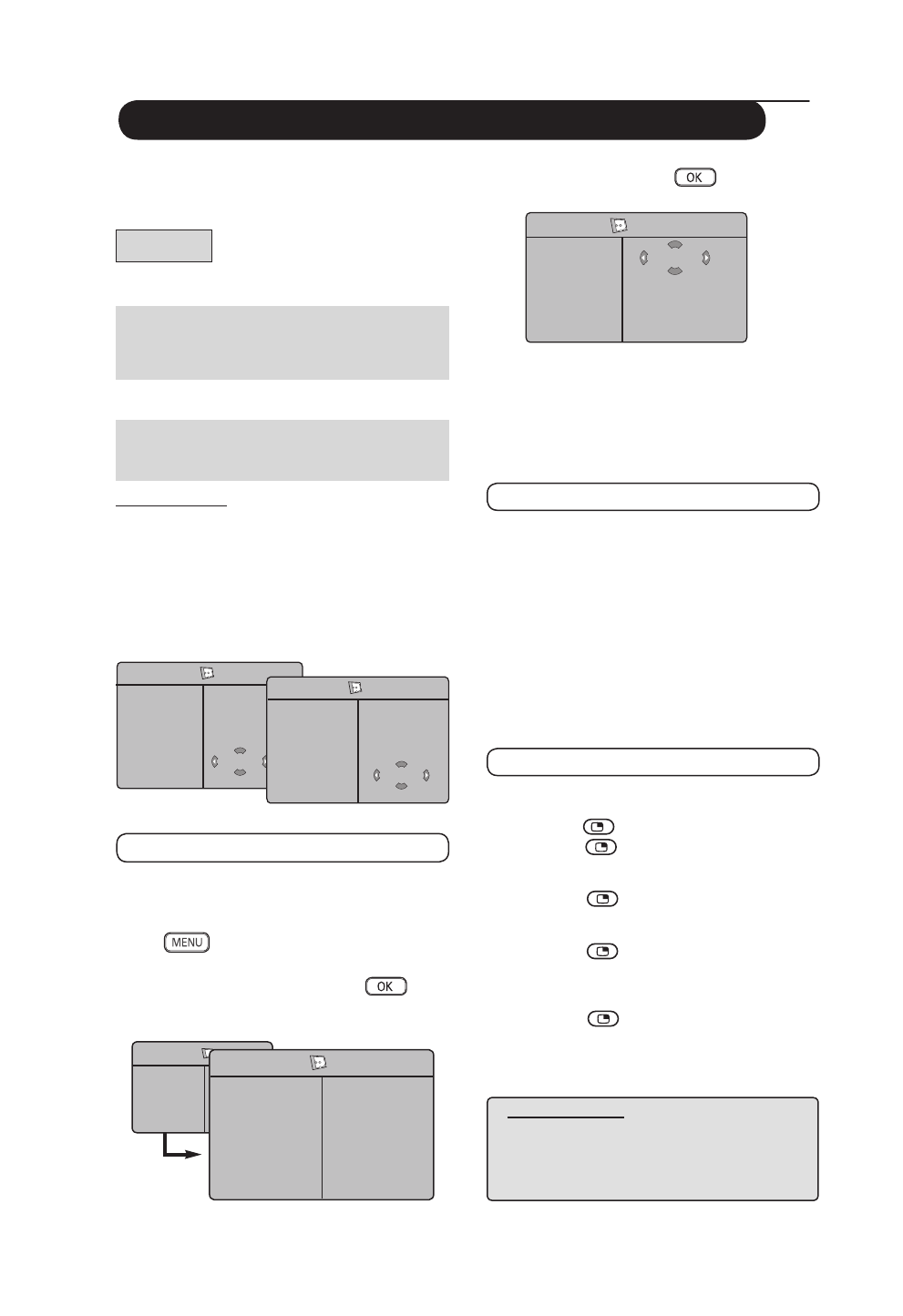 OK

MENU

OK