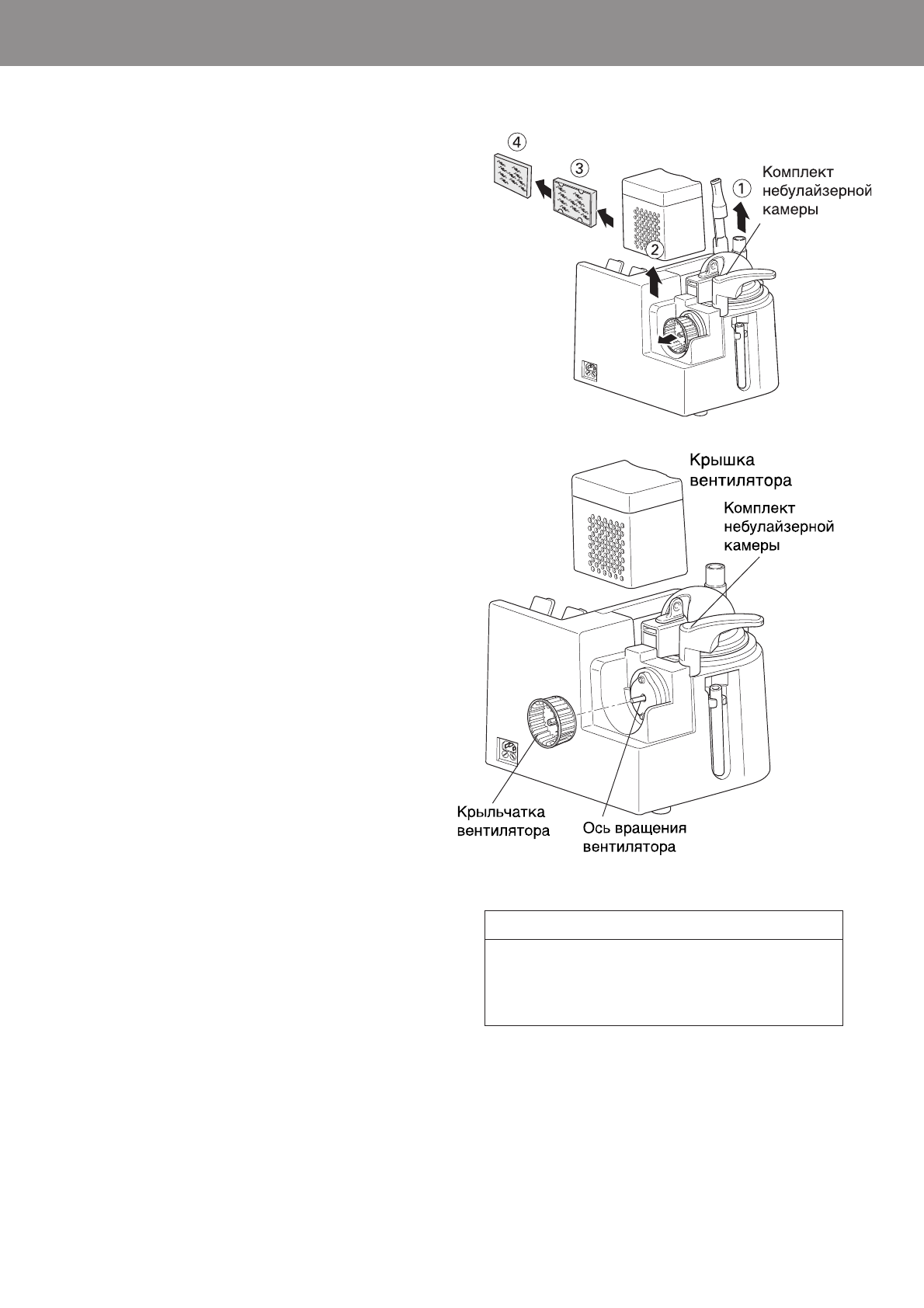 ④

③

Комплект небулайзерной камеры

①

②

Крышка вентилятора

Комплект небулайзерной камеры

Крыльчатка вентилятора

Ось вращения вентилятора