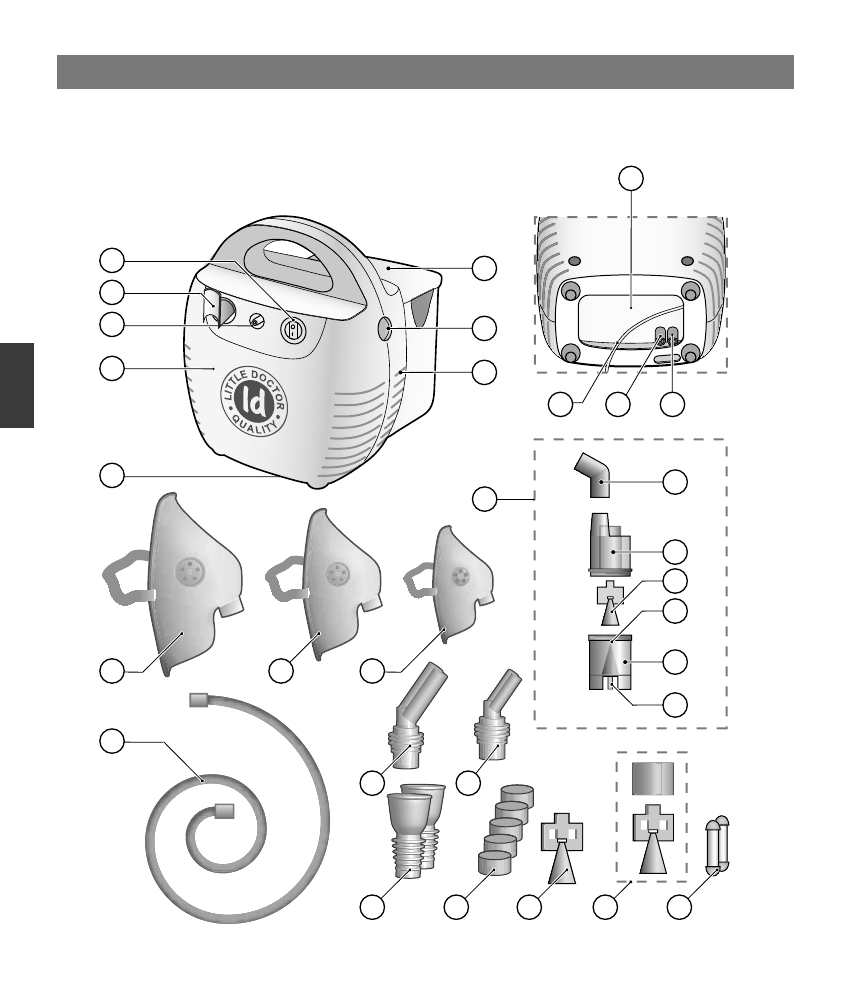 LITTLE DOCTOR
ld
QUALITY