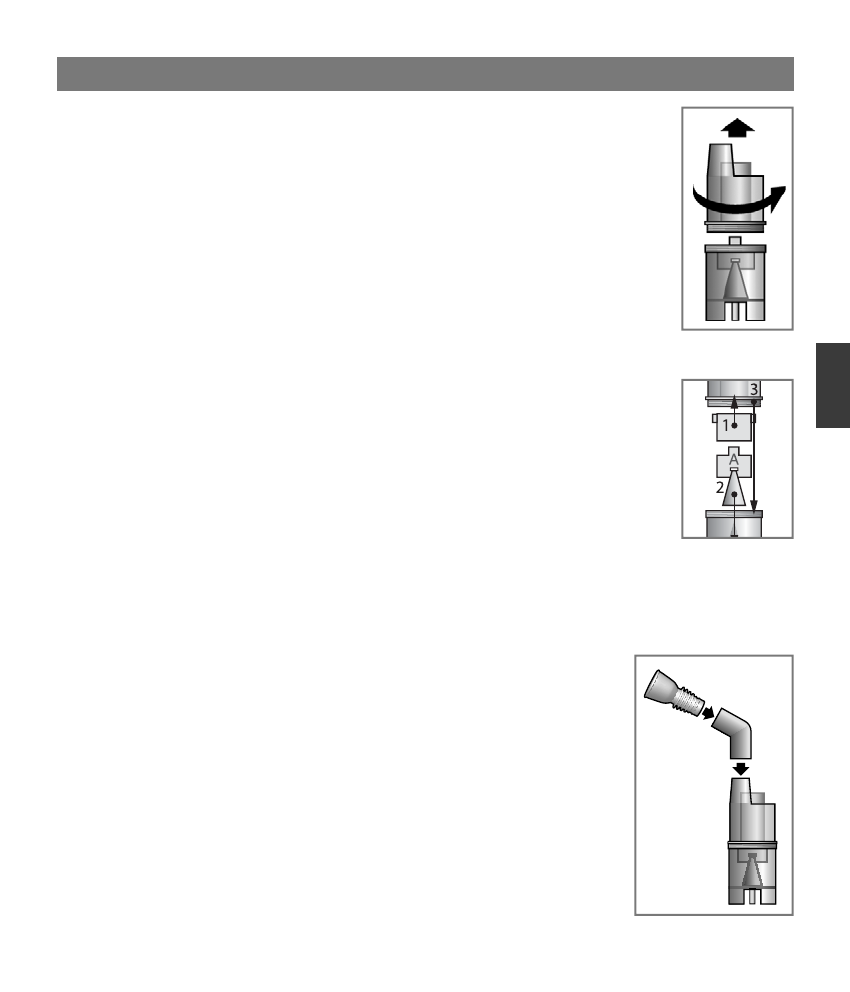 3
1
A
2