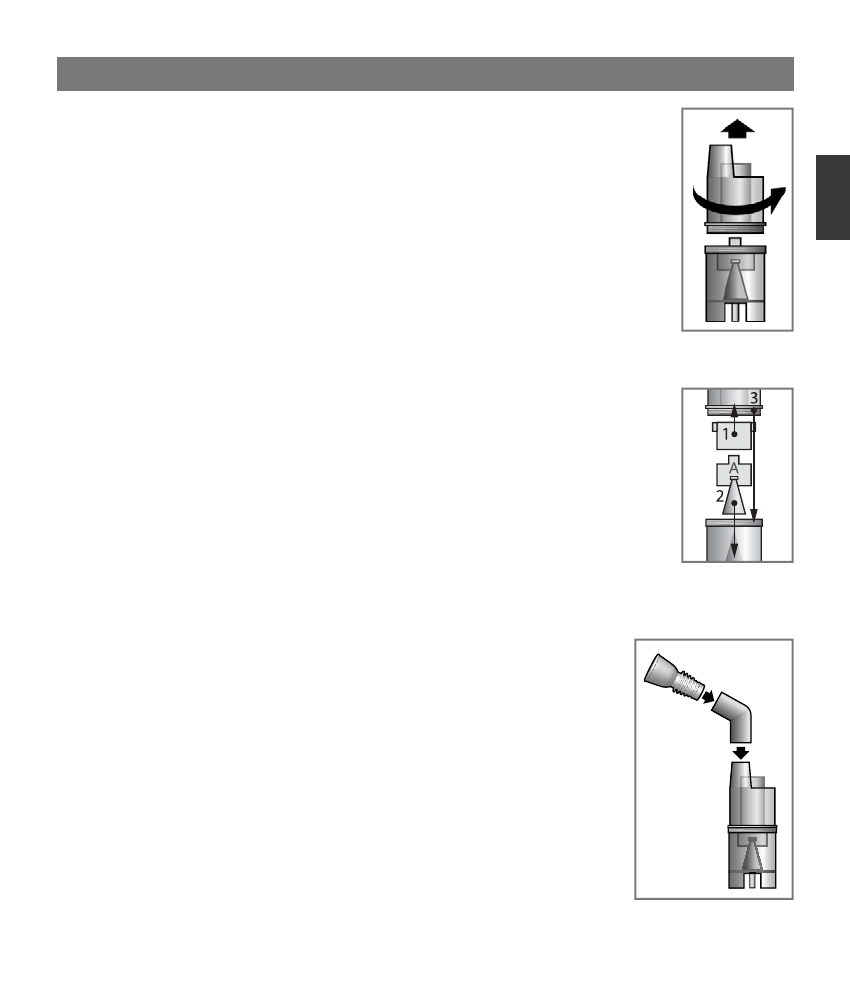 3
1
A
2