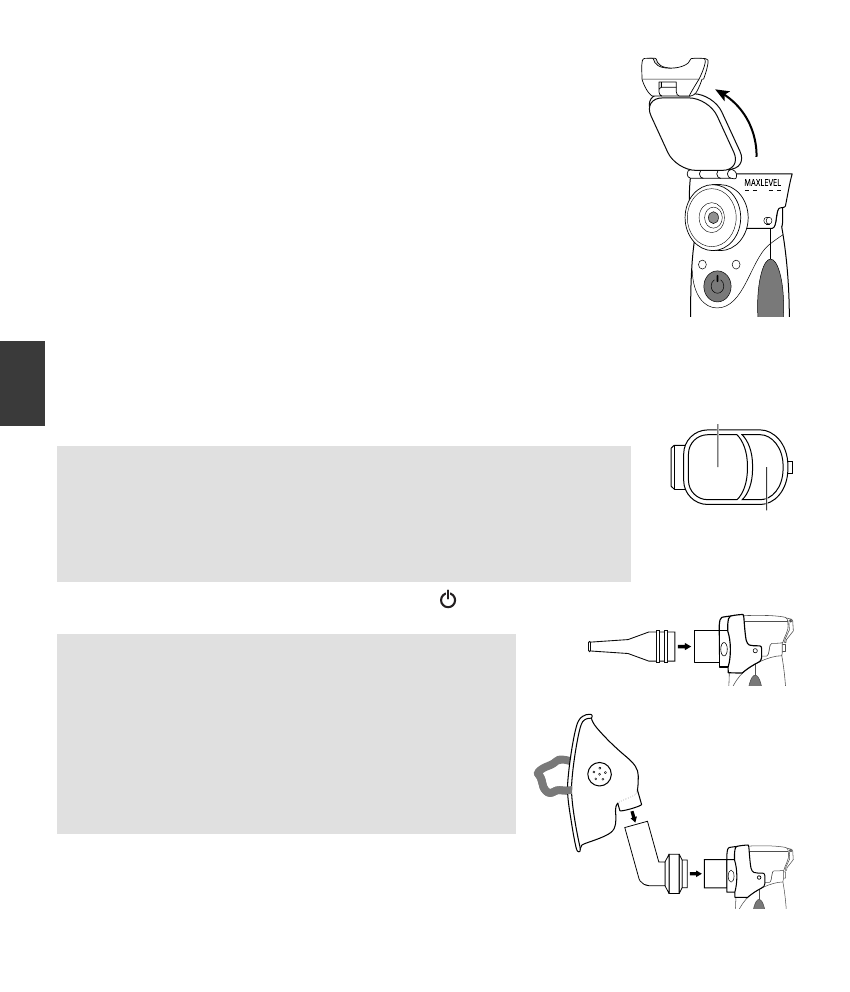 MAXLEVEL