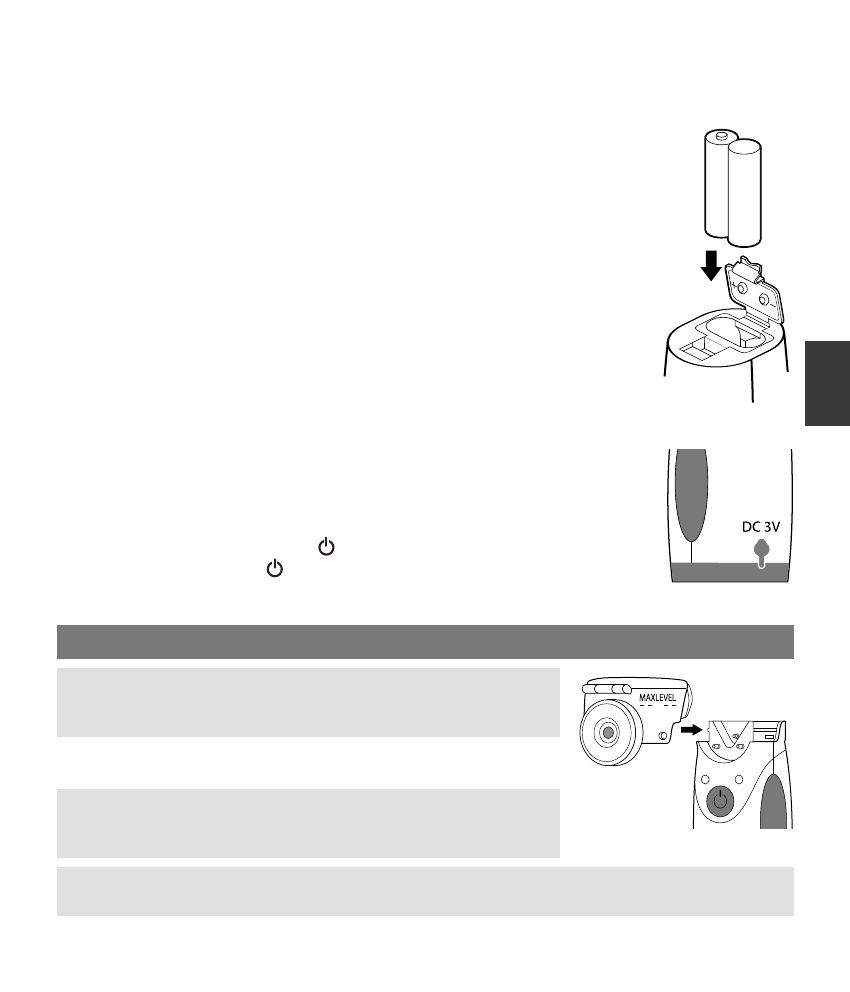 DC 3V

MAXLEVEL