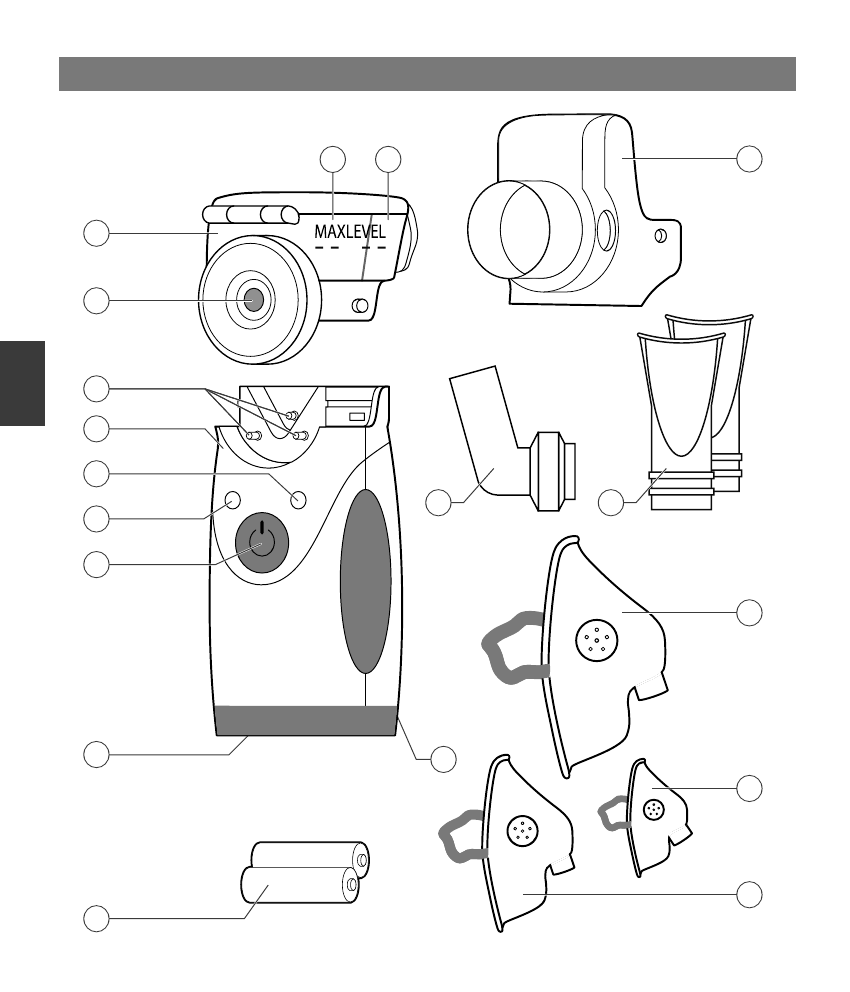 MAXLEVEL