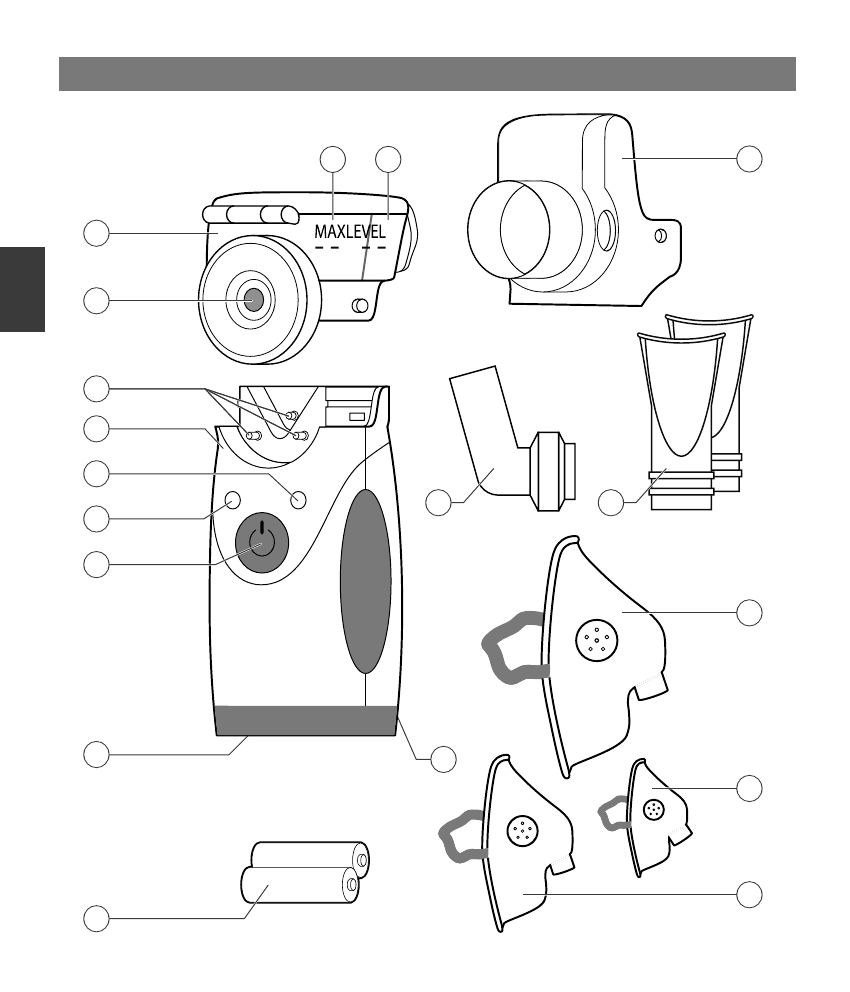 MAXLEVEL