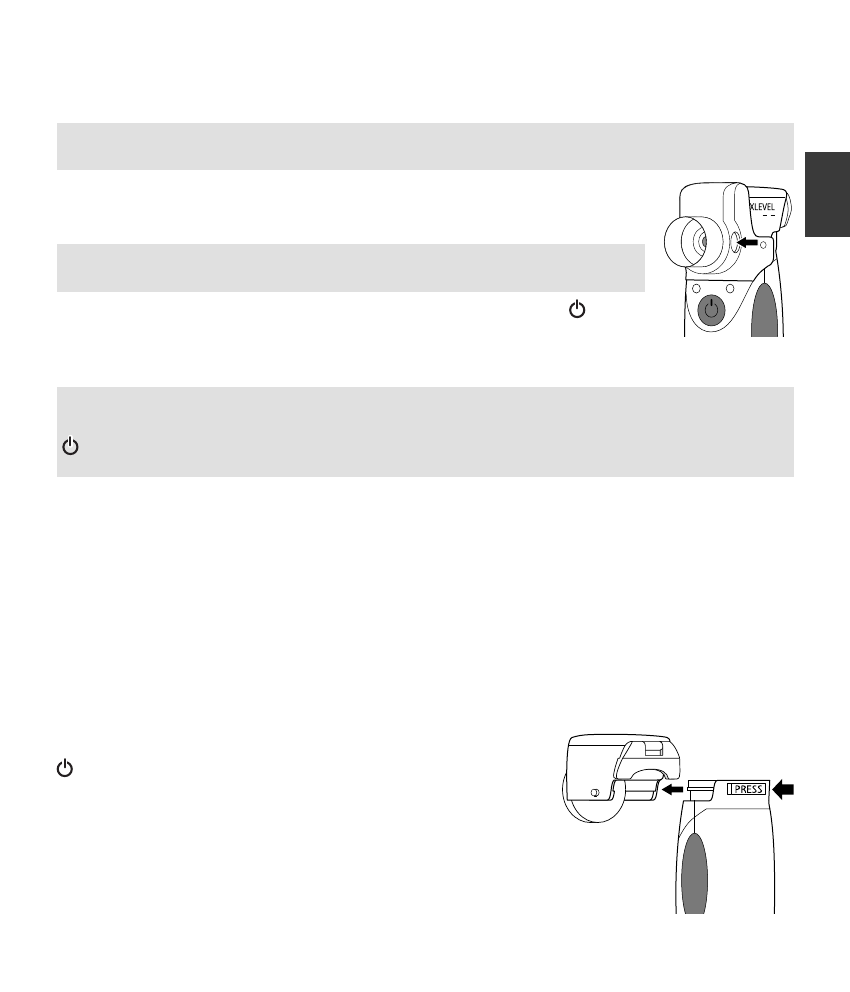 LEVEL

PRESS