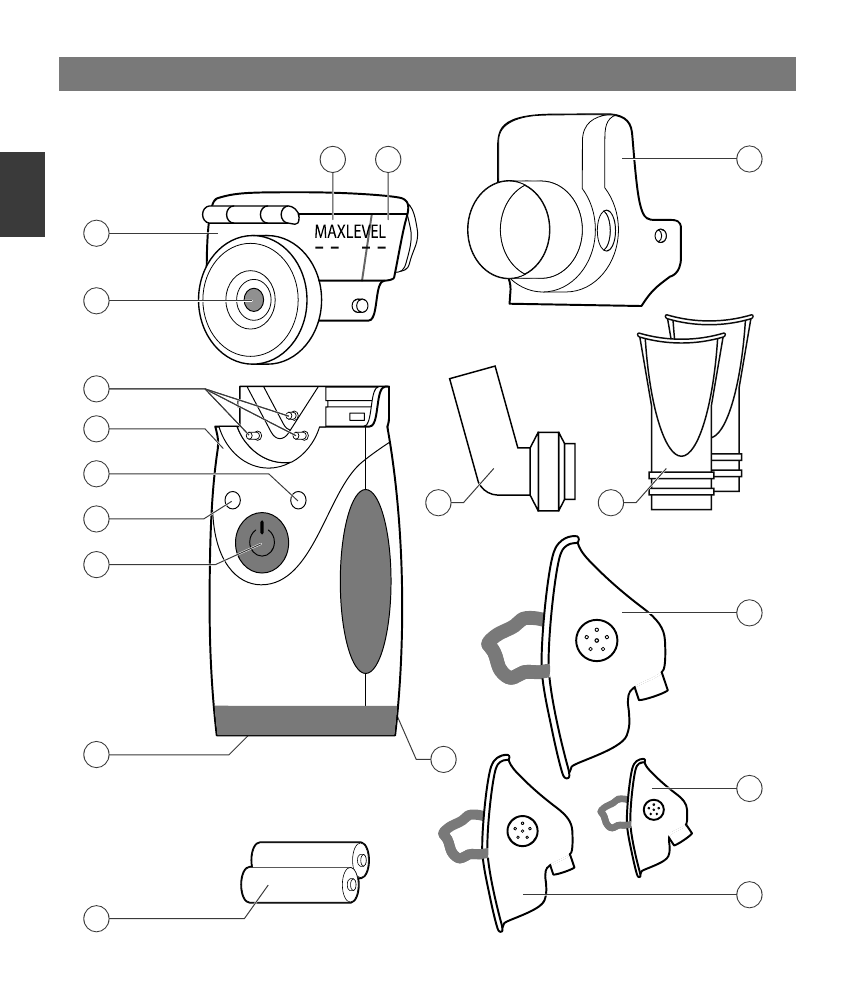 MAXLEVEL