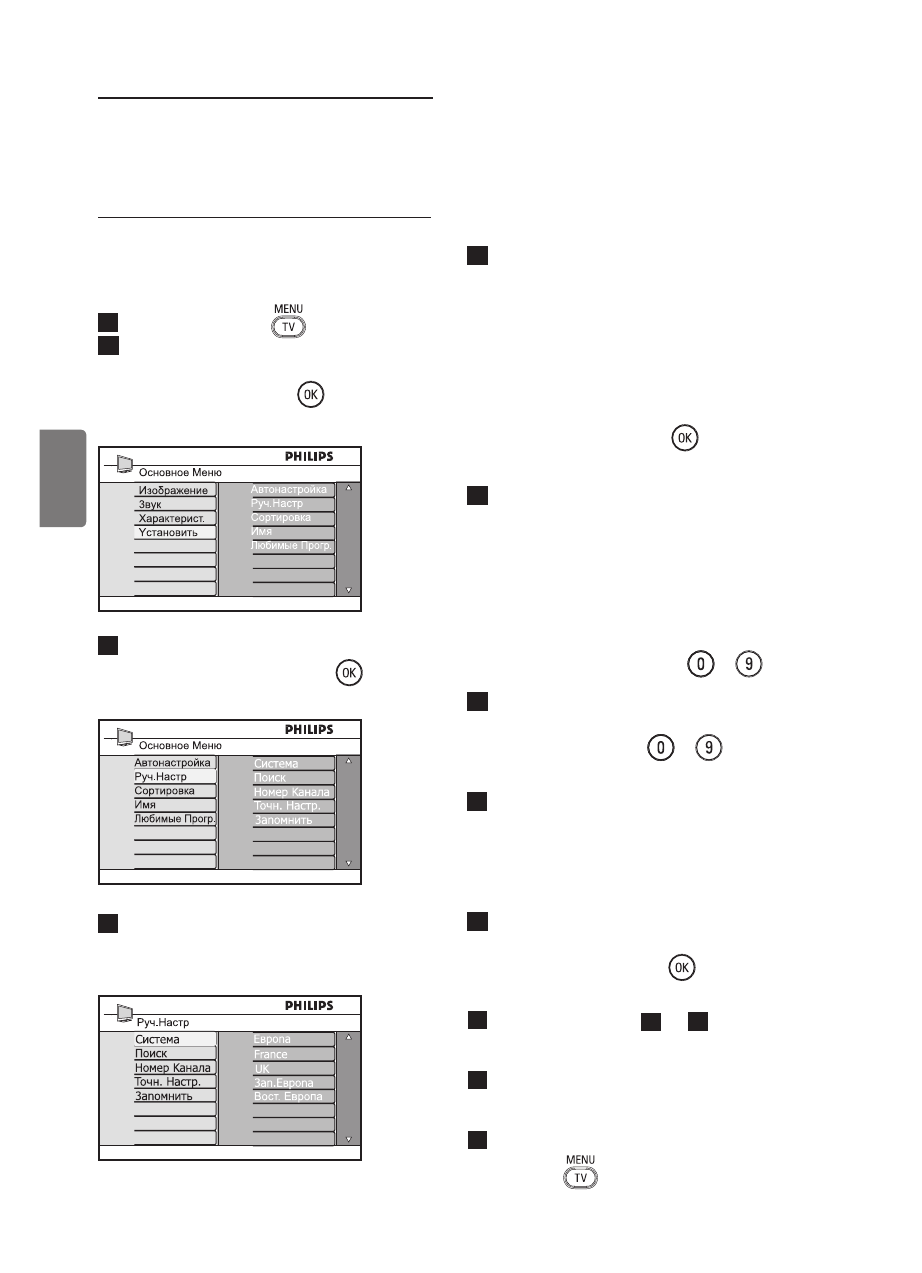 MENU
TV

OK

PHILIPS
Основное Меню
Изображение
Звук
Характерист.
Установить
Автонастройка
Руч.Настр
Сортировка
Имя
Любимые Прогр.

OK

PHILIPS
Основное Меню
Автонастройка
Руч.Настр
Сортировка
Имя
Любимые Прогр.
Система
Поиск
Номер Канала
Точн. Настр.
Запомнить

PHILIPS
Руч.Настр
Система
Поиск
Номер Канала
Точн. Настр.
Запомнить
Европа
France
UK
Зап.Европа
Вост. Европа

OK

0 9

0 9

OK

MENU
TV