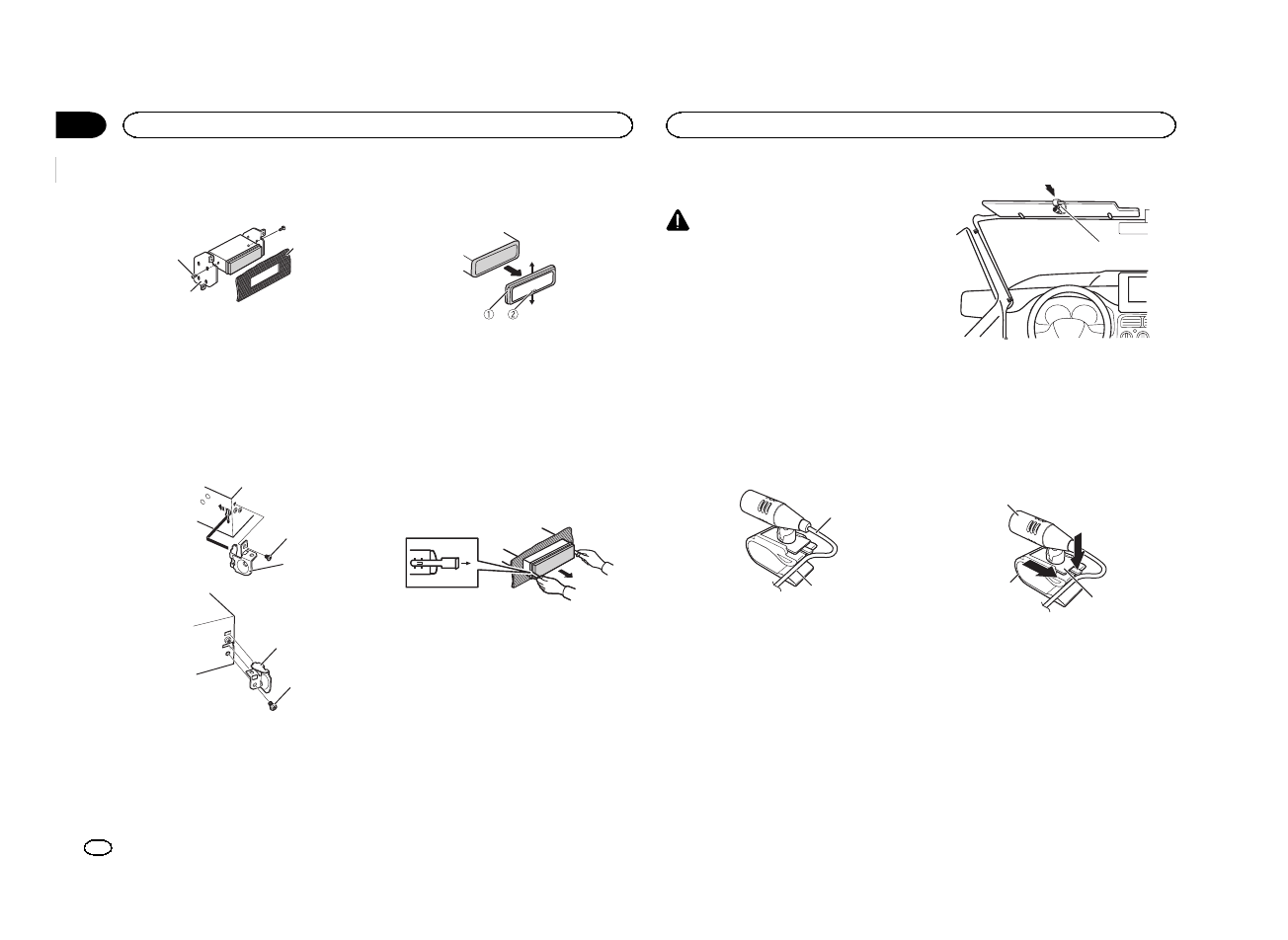 ① ②