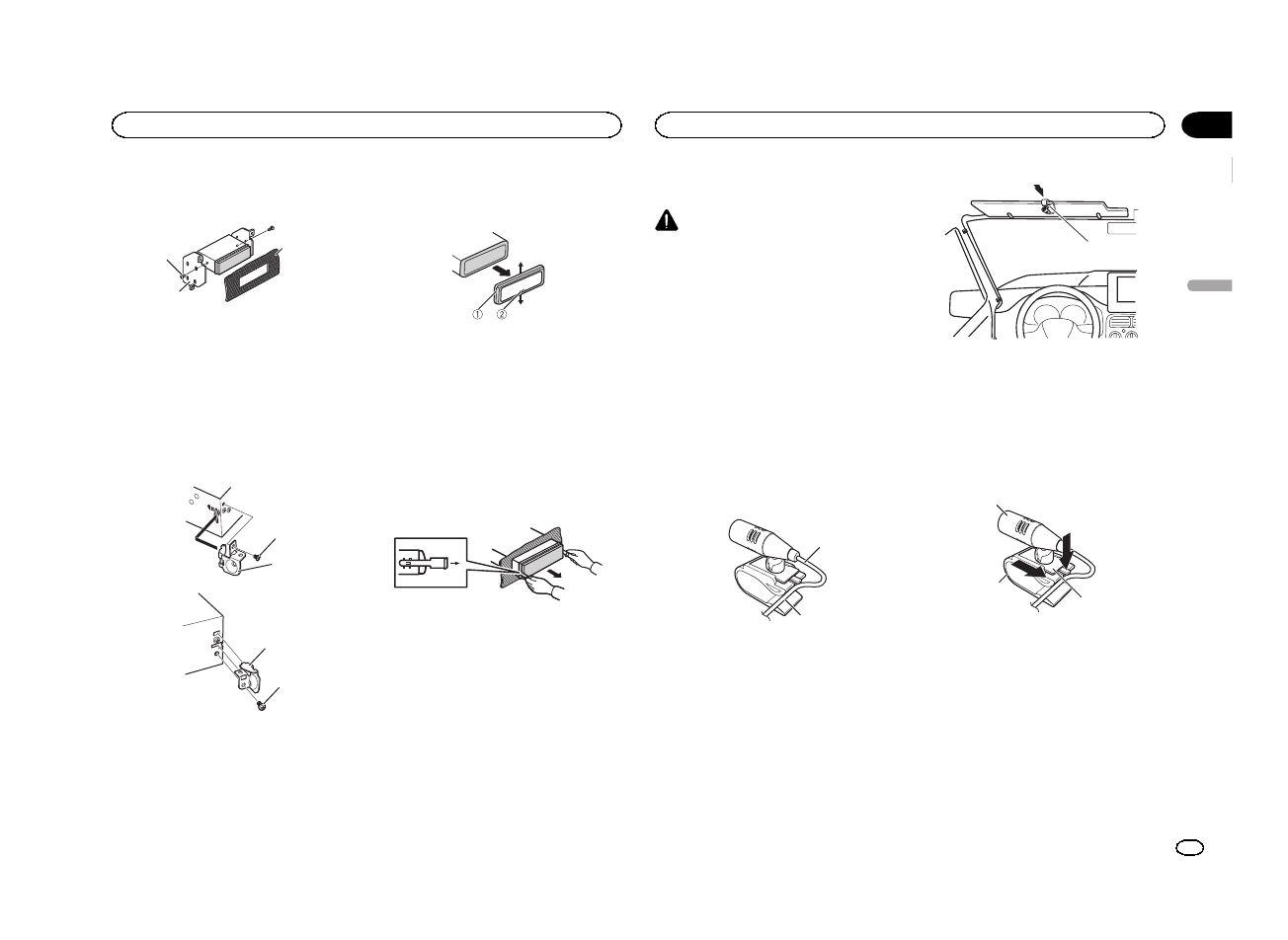 ① ②