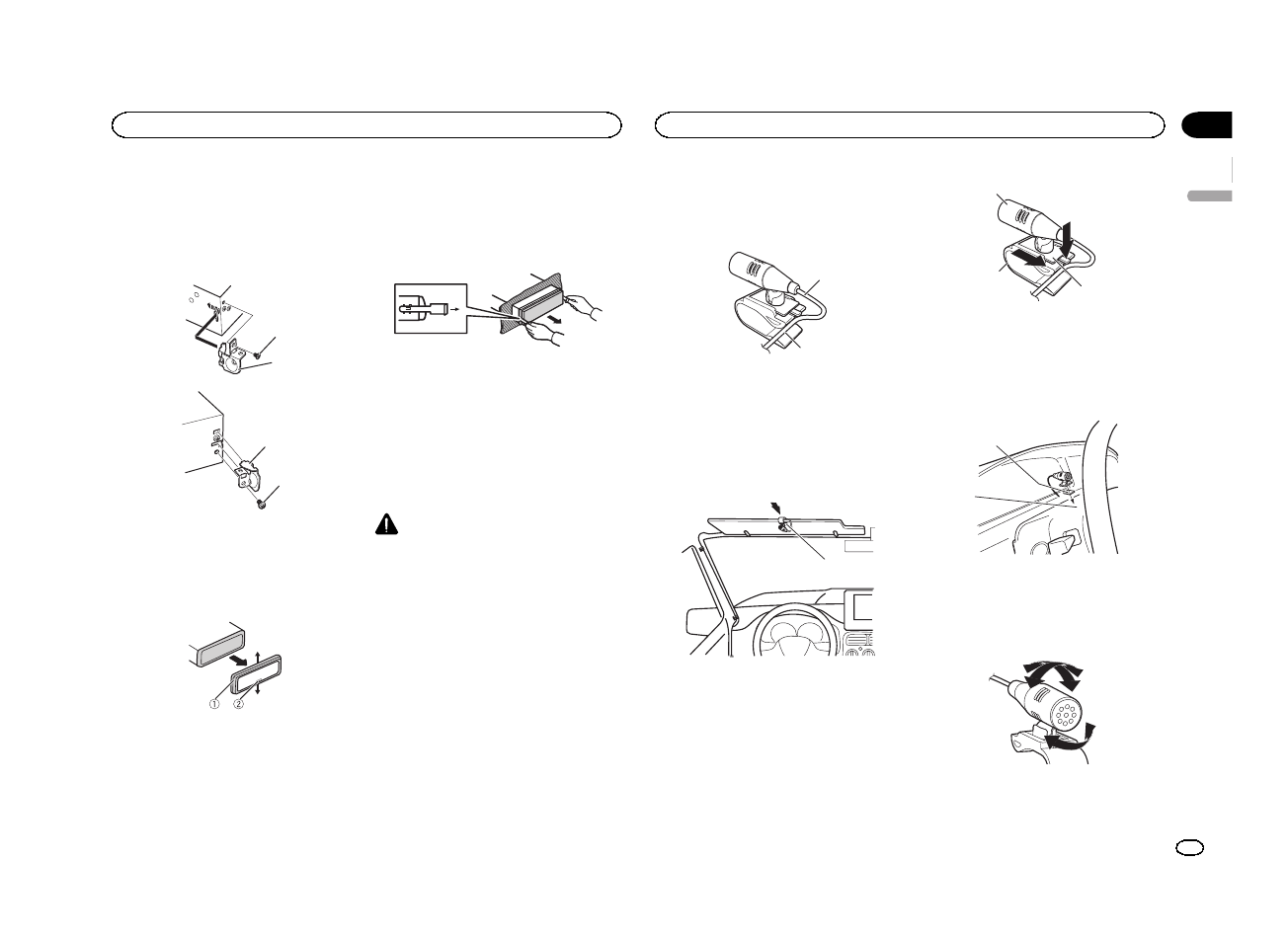 ①　②