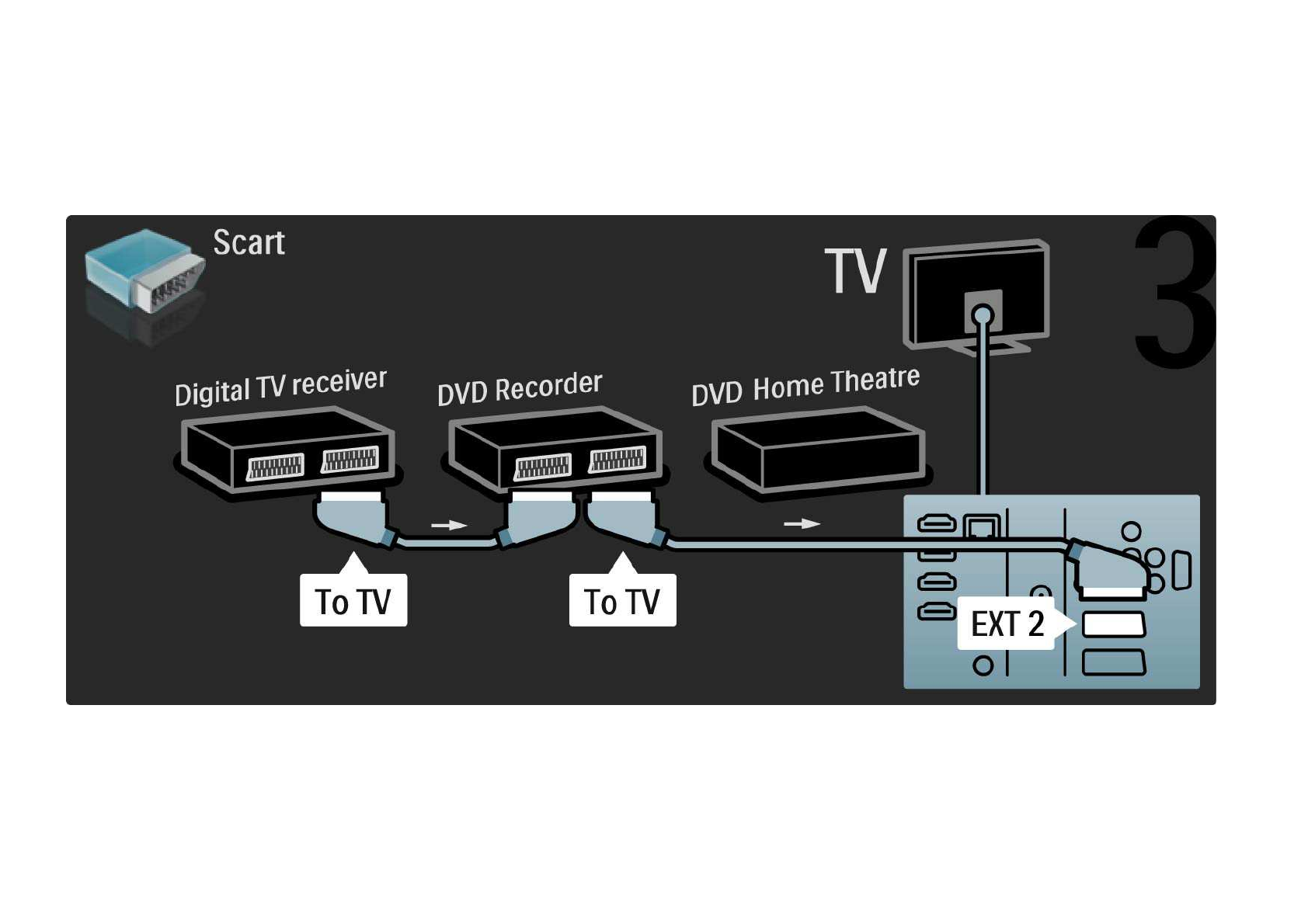 Scart

TV

3

Digital TV receiver

DVD Recorder

DVD Home Theatre

To TV

To TV

EXT 2