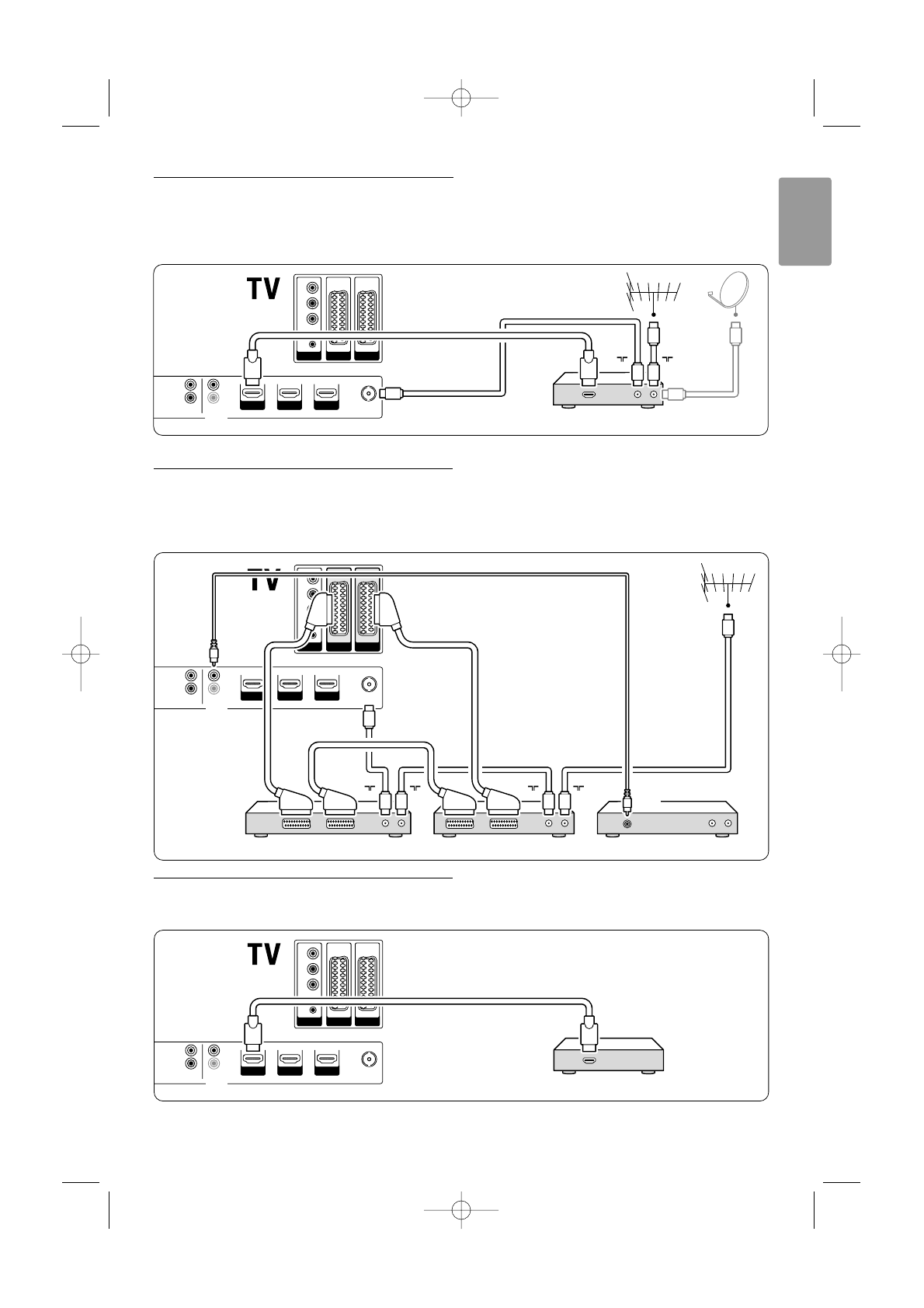 TV

TV

TV