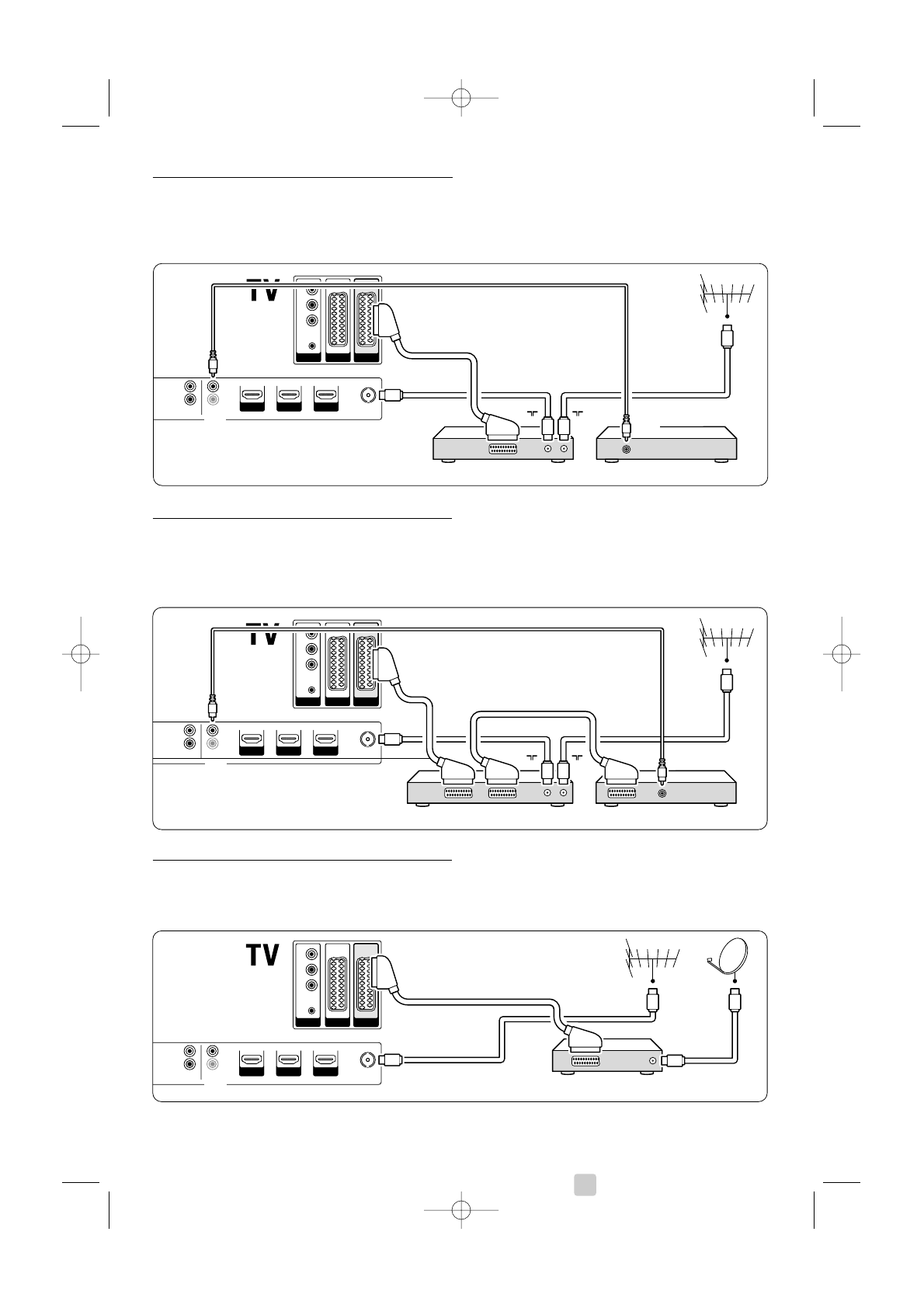 TV

TV

TV