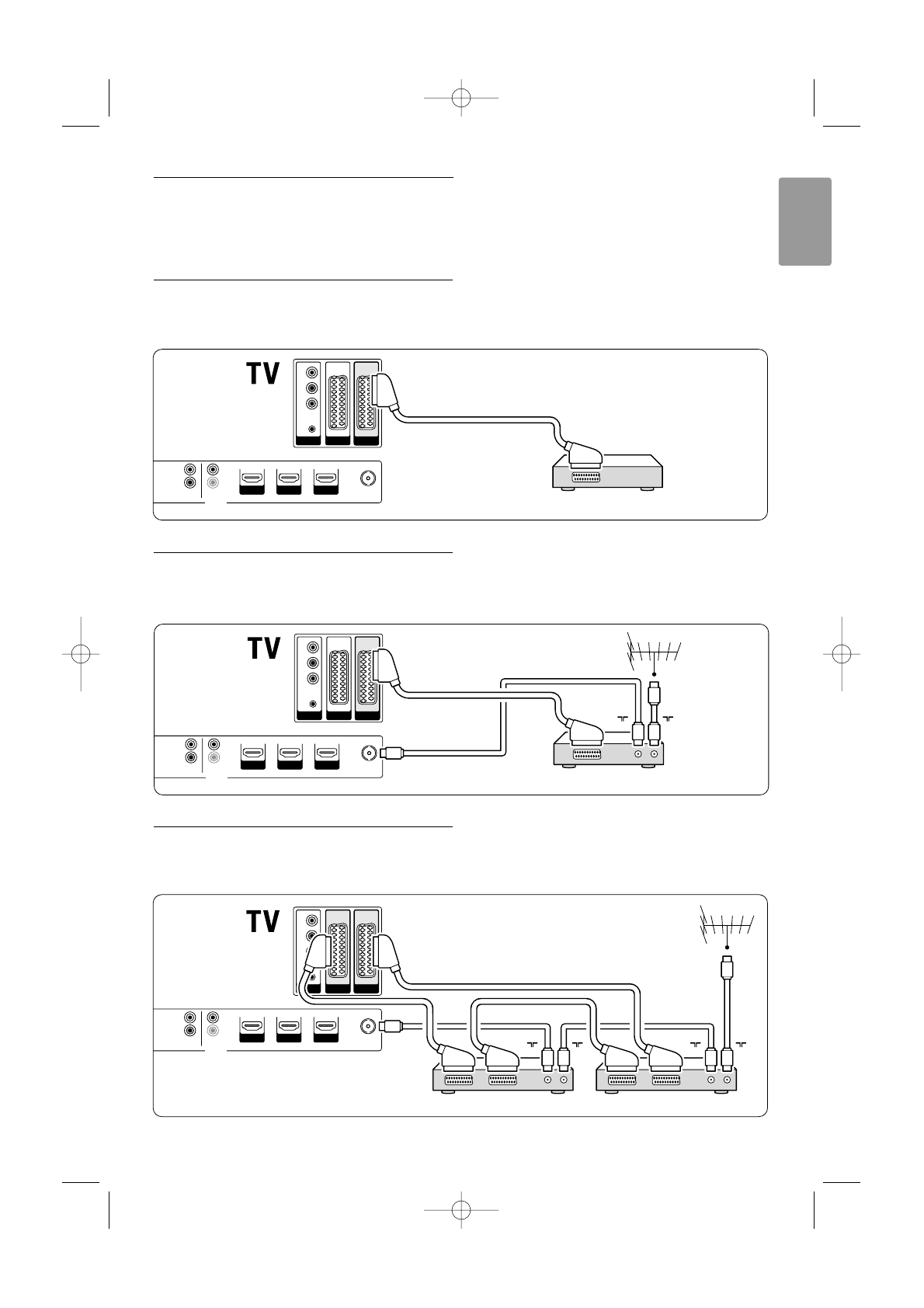 TV

TV

TV