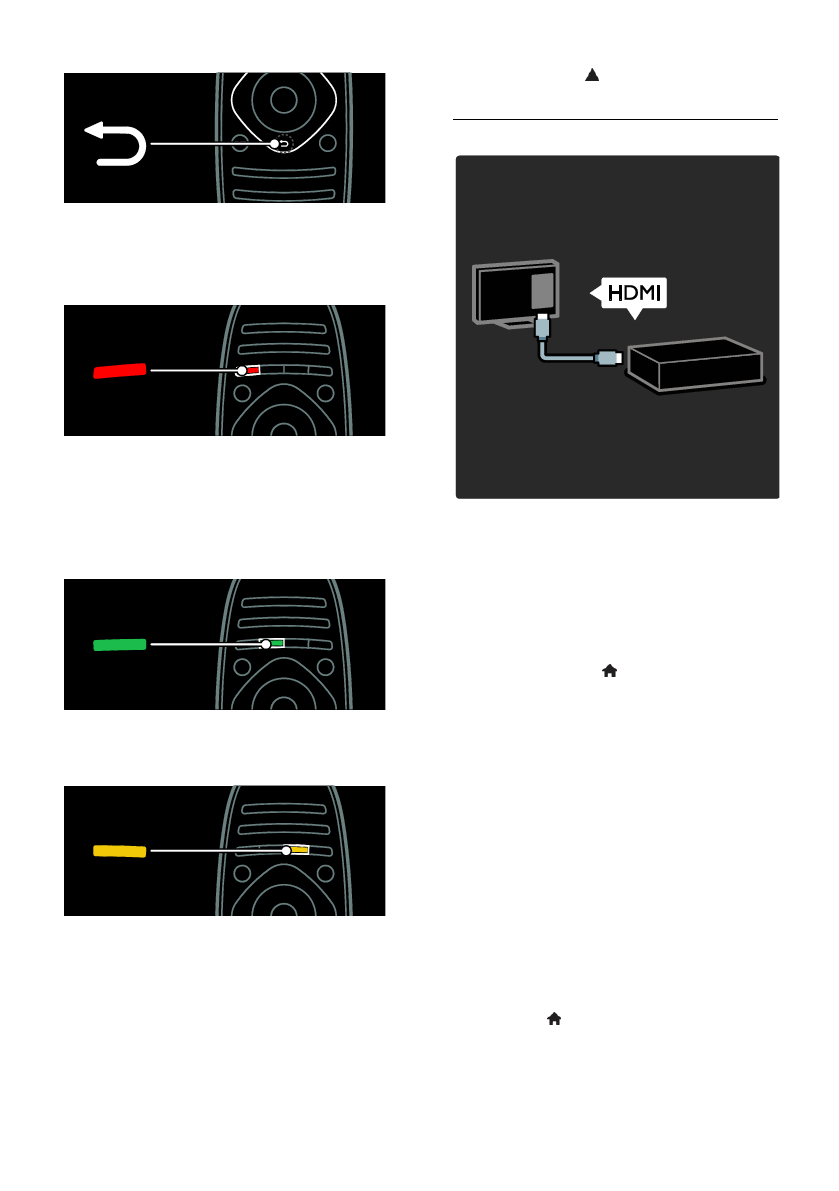 HDMI