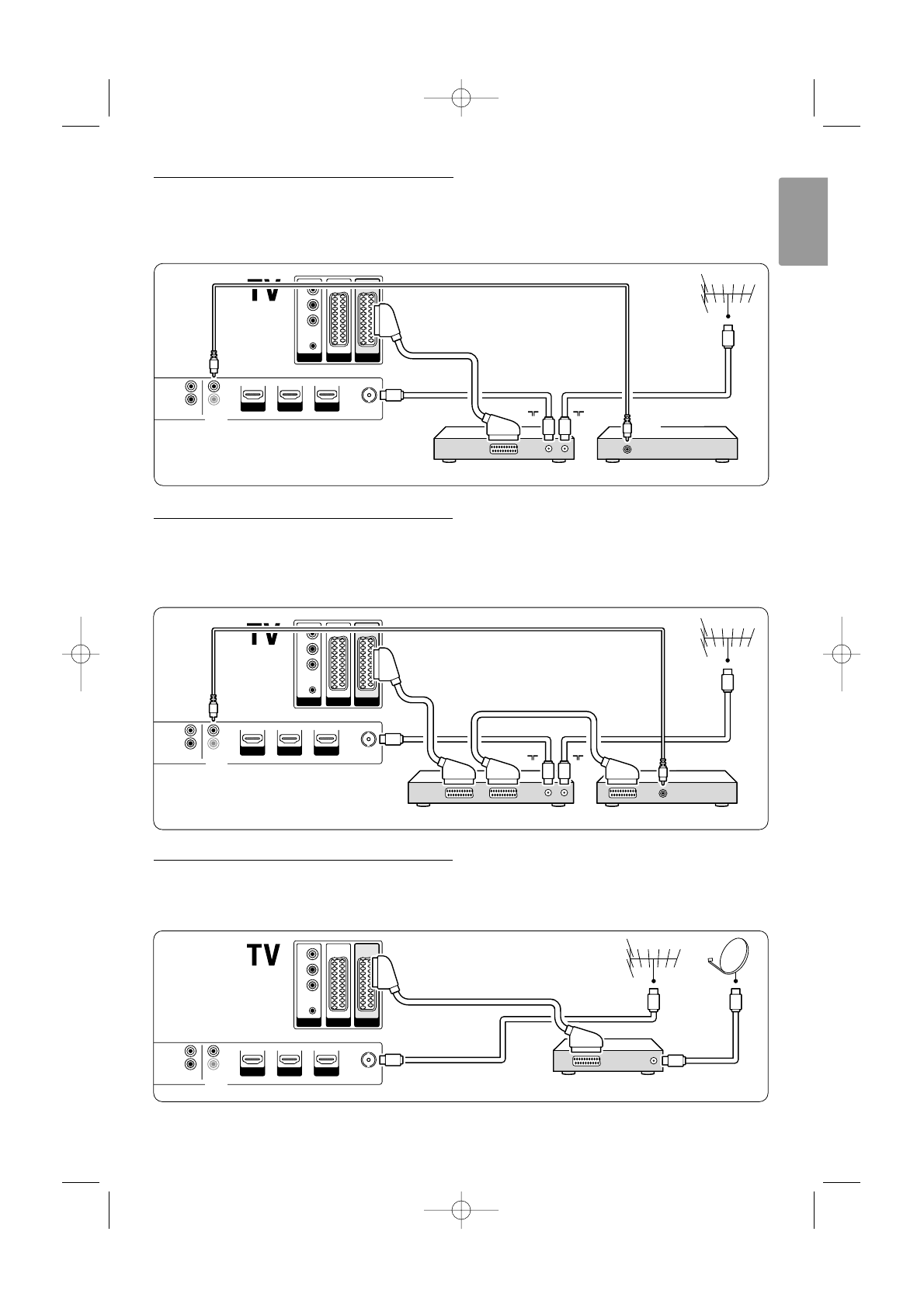 TV

TV

TV