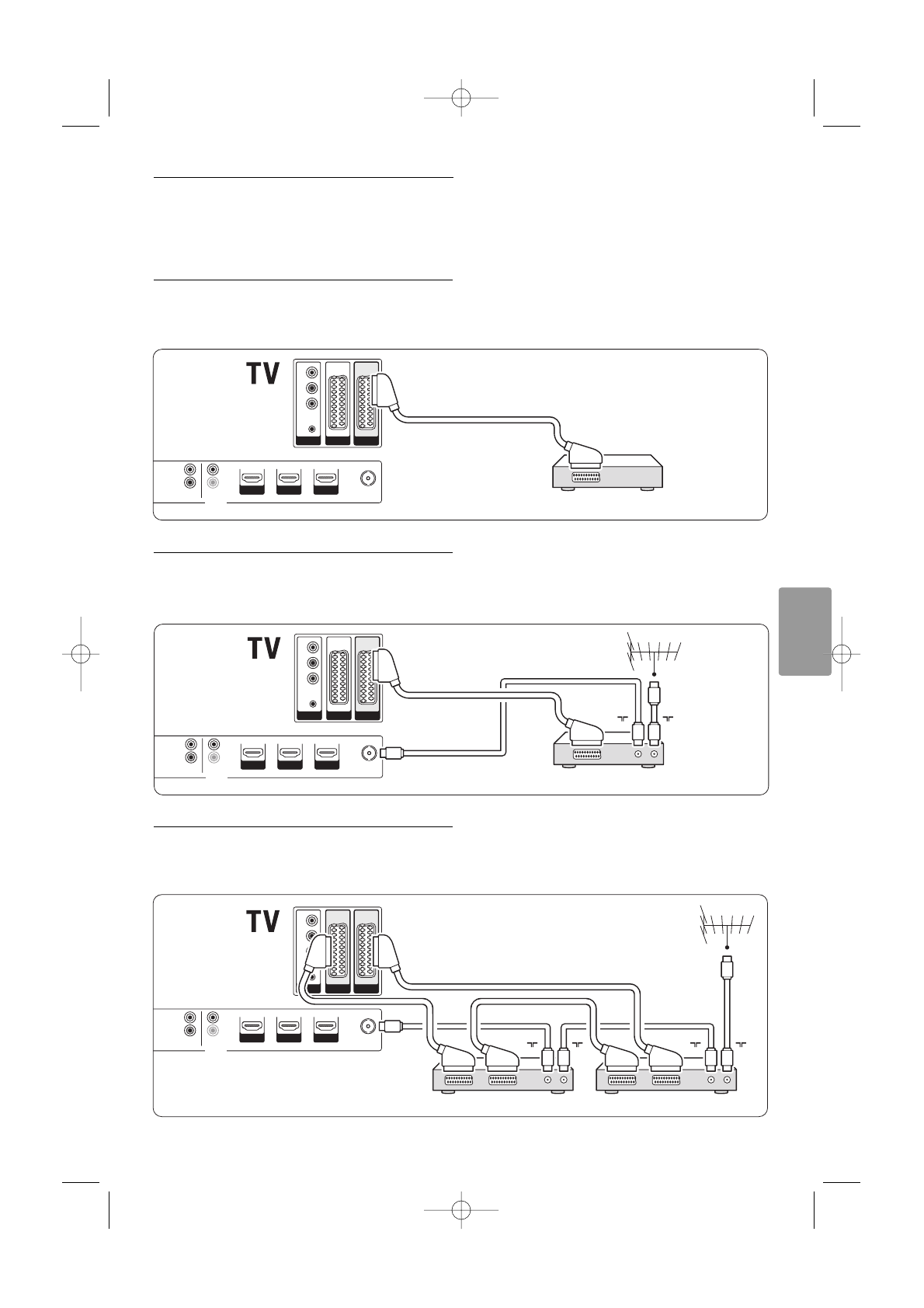 TV

TV

TV