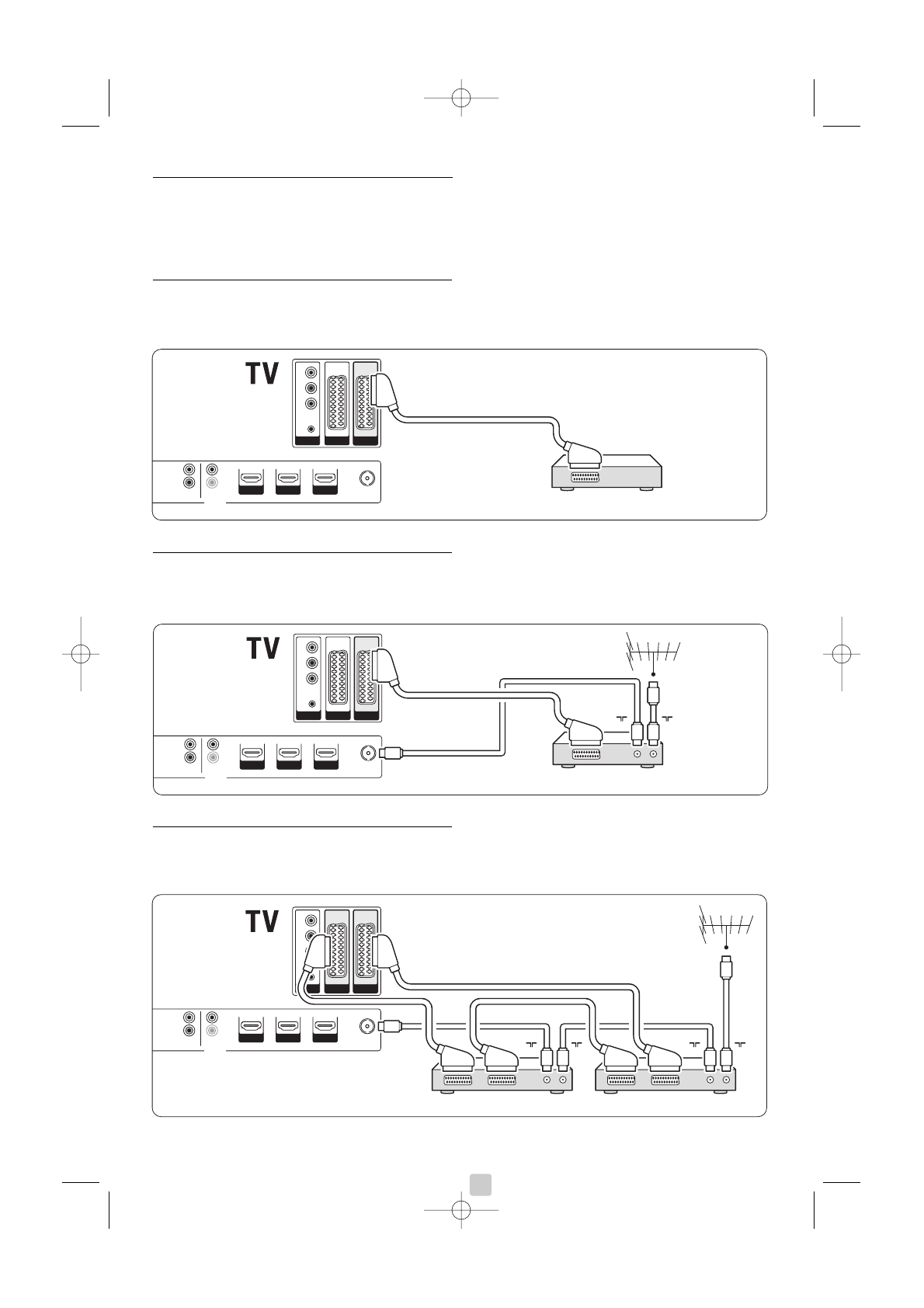 TV

TV

TV