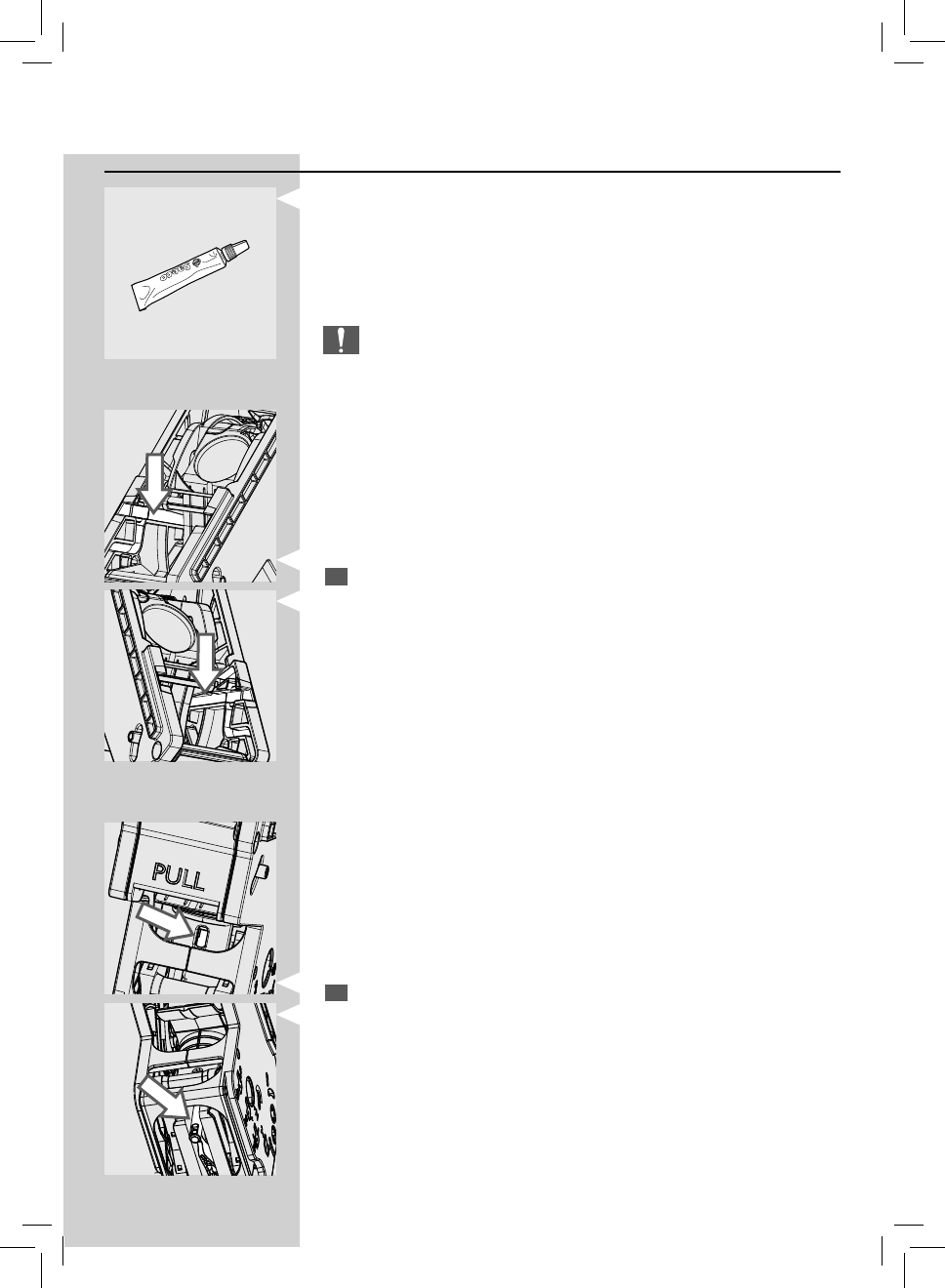 PULL