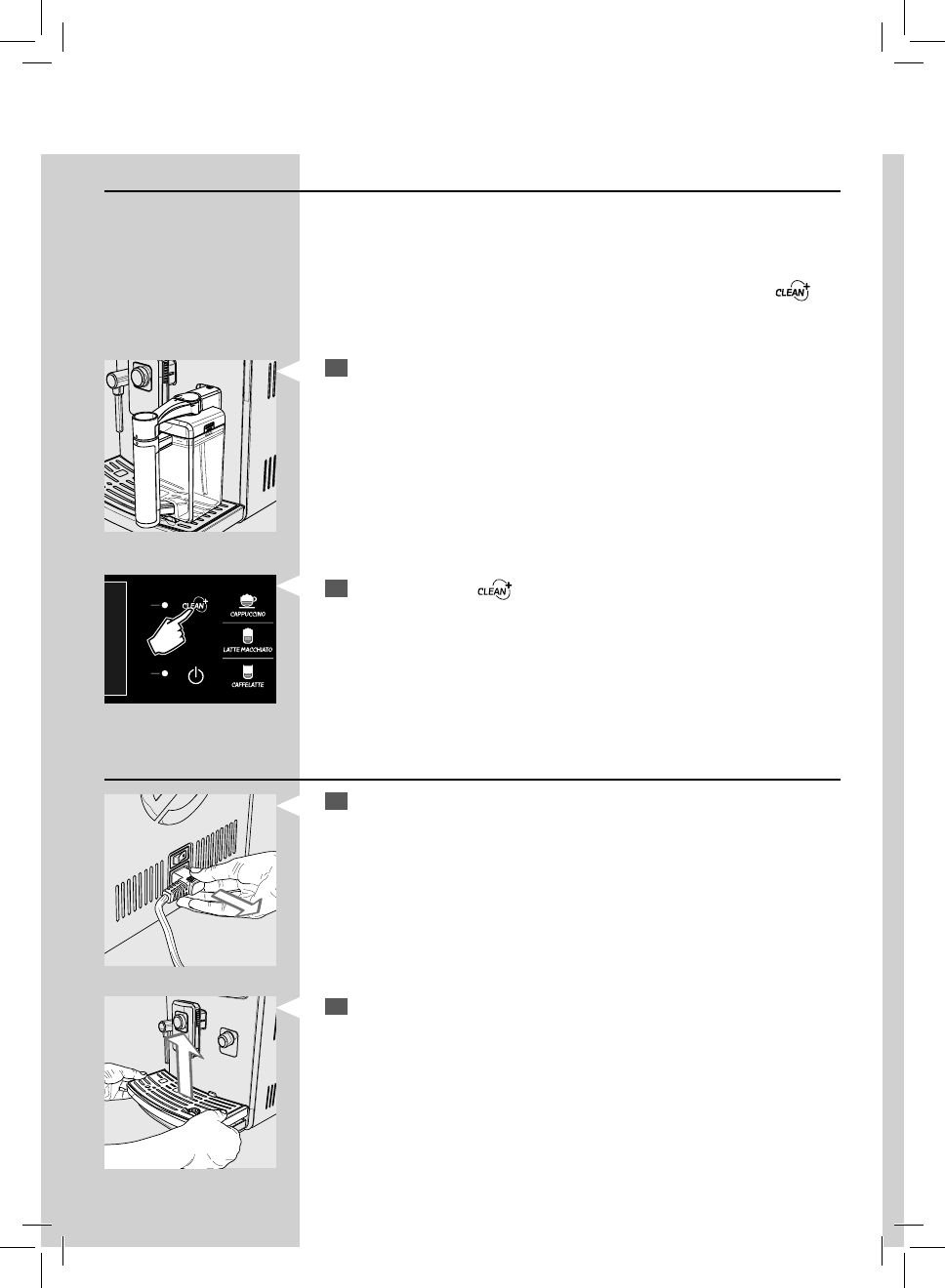 CLEAN

CLEAN

CLEAN

CAPPUCCINO

LATTE MACCHIATO

CAFFELATTE