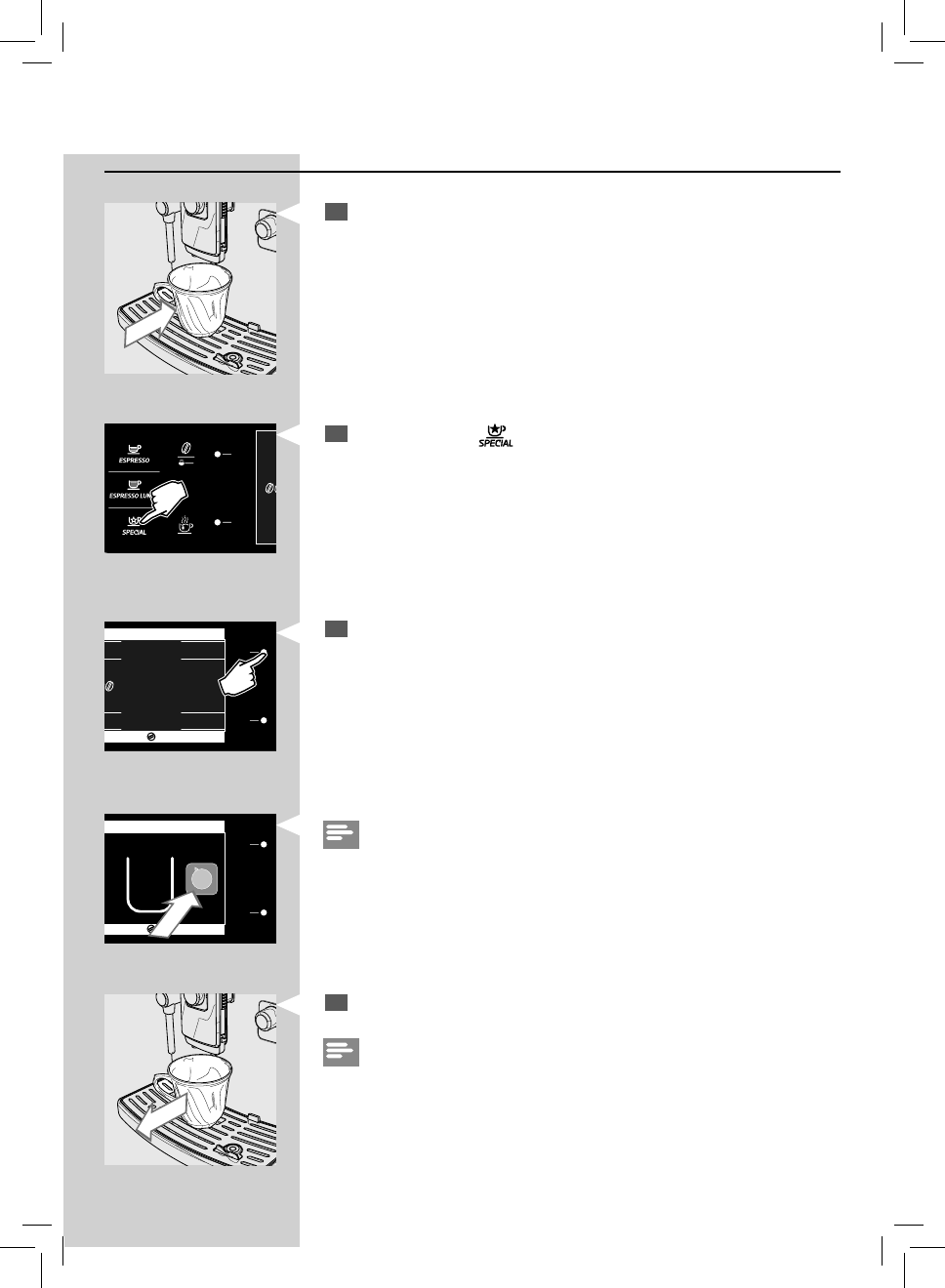 ESPRESSO

ESPRESSO LUN

SPECIAL

SPECIAL