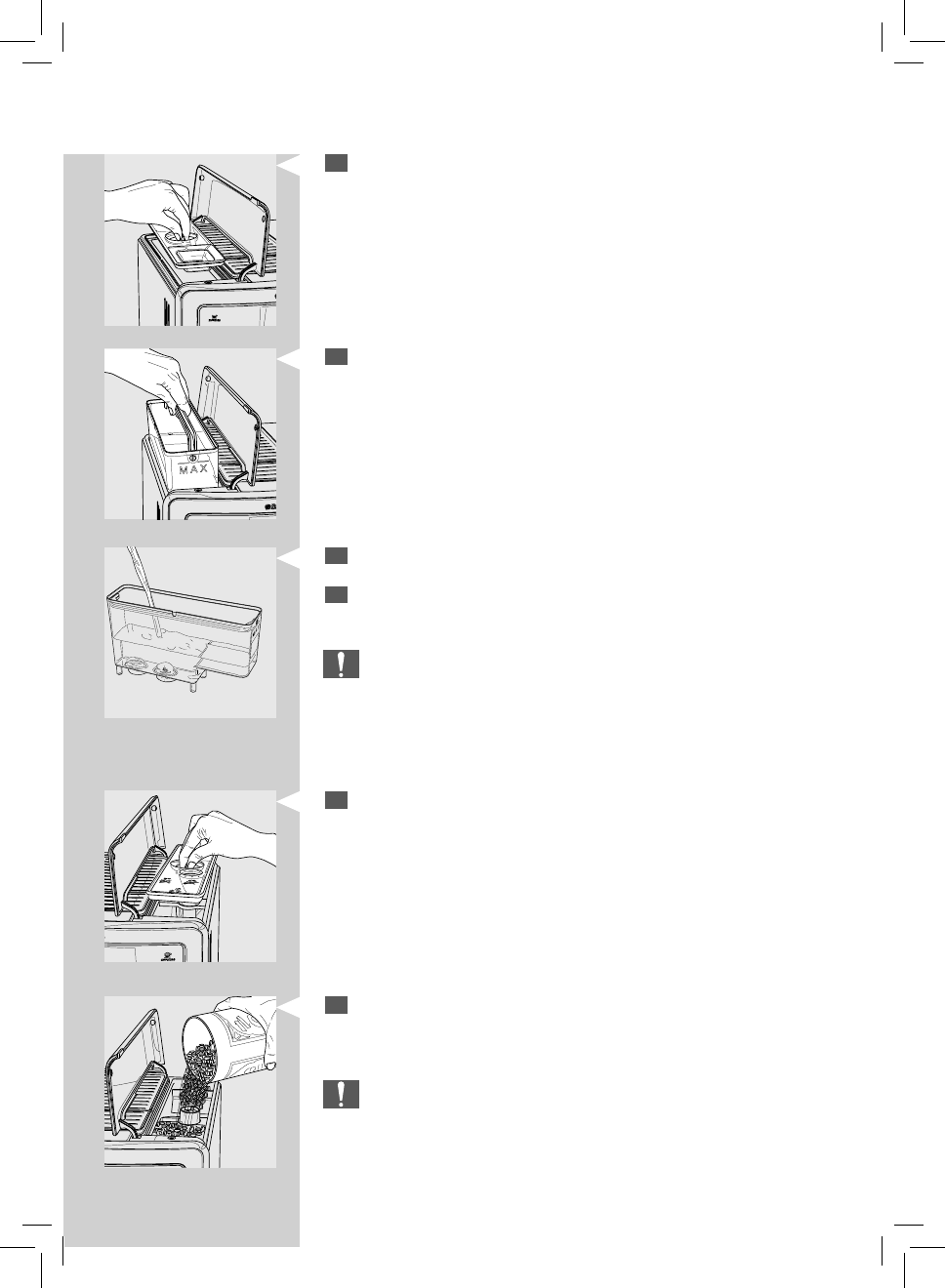 MAX