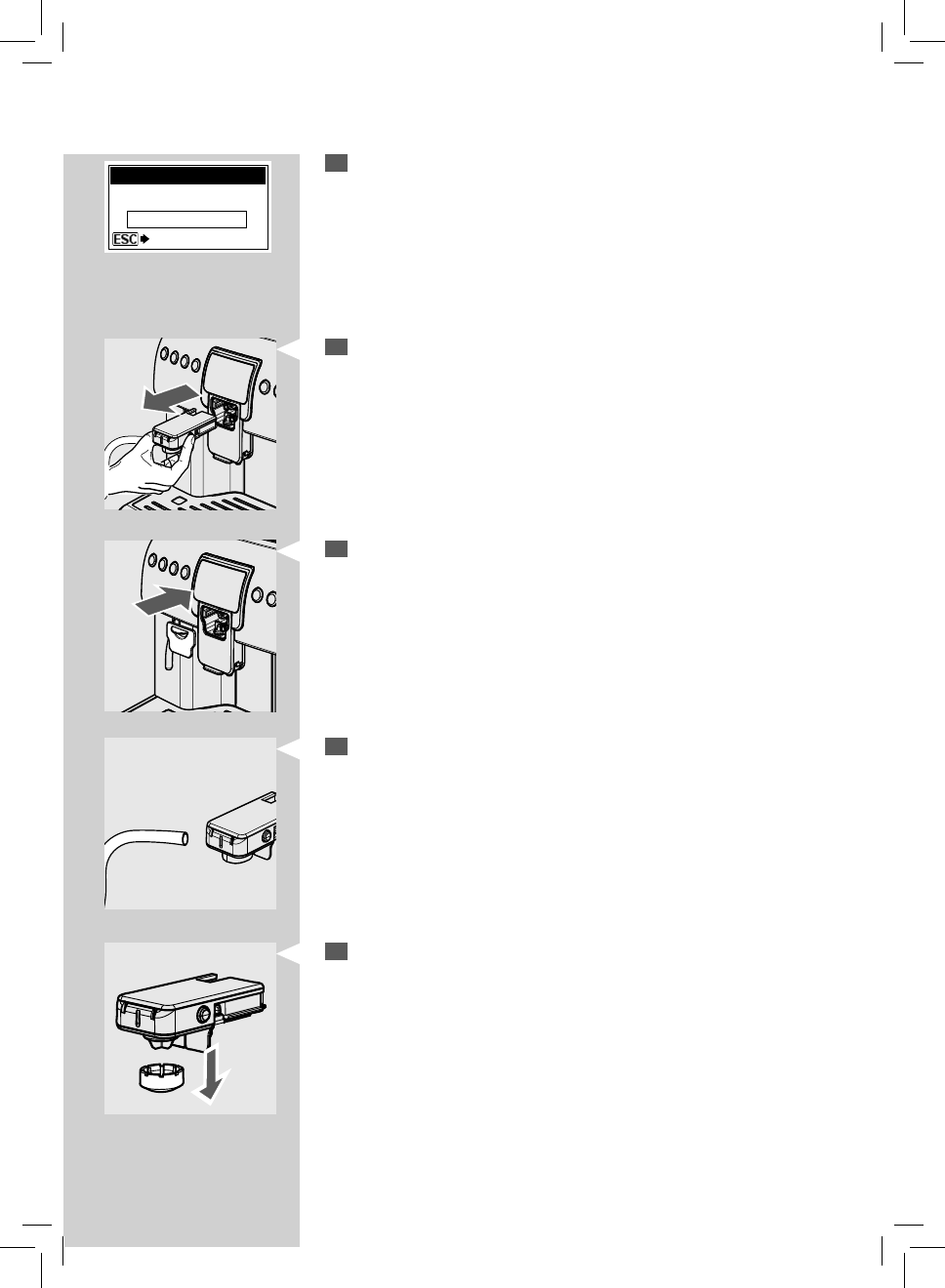 ESC