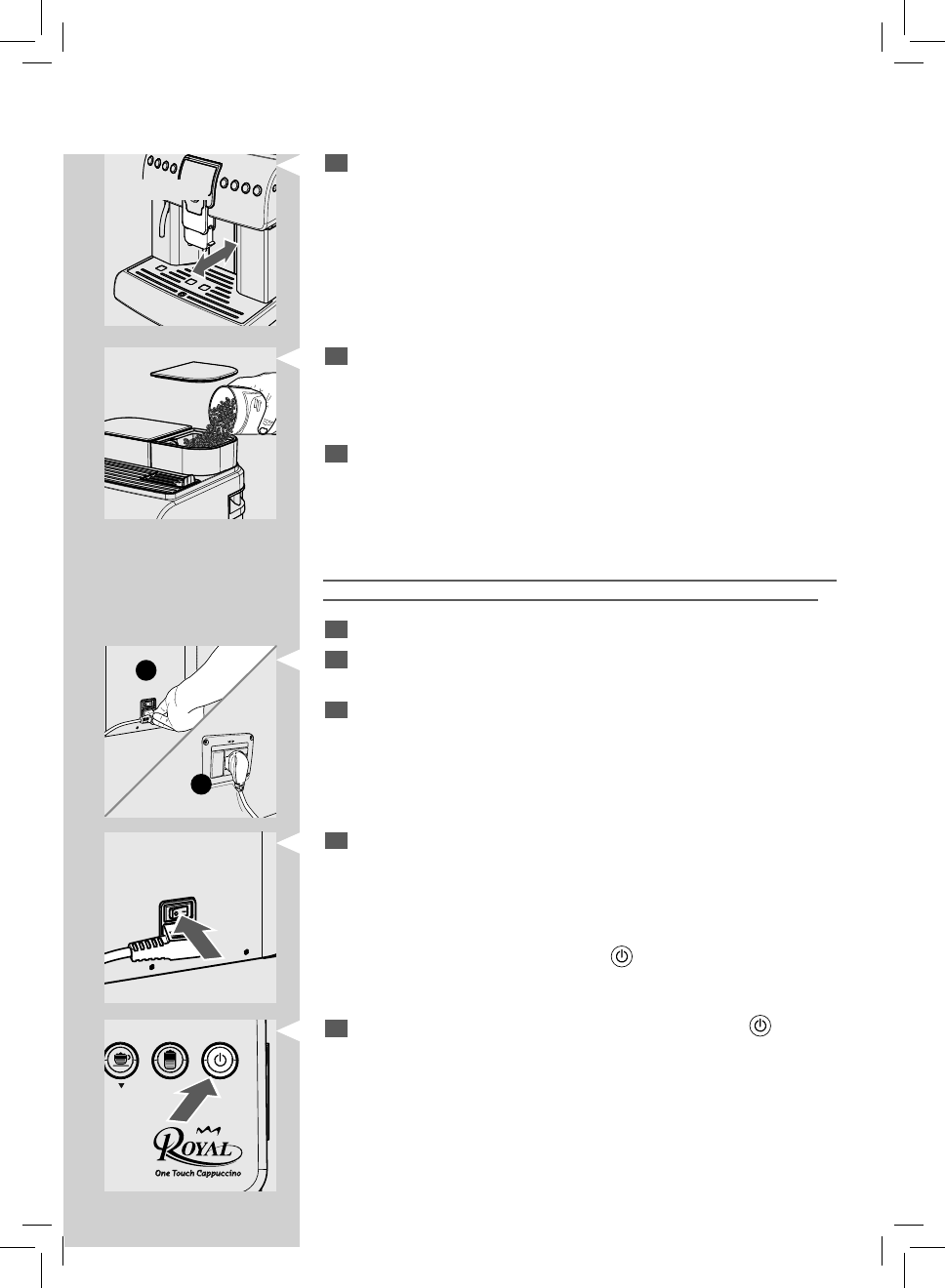 ROYAL
One Touch Cappuccino