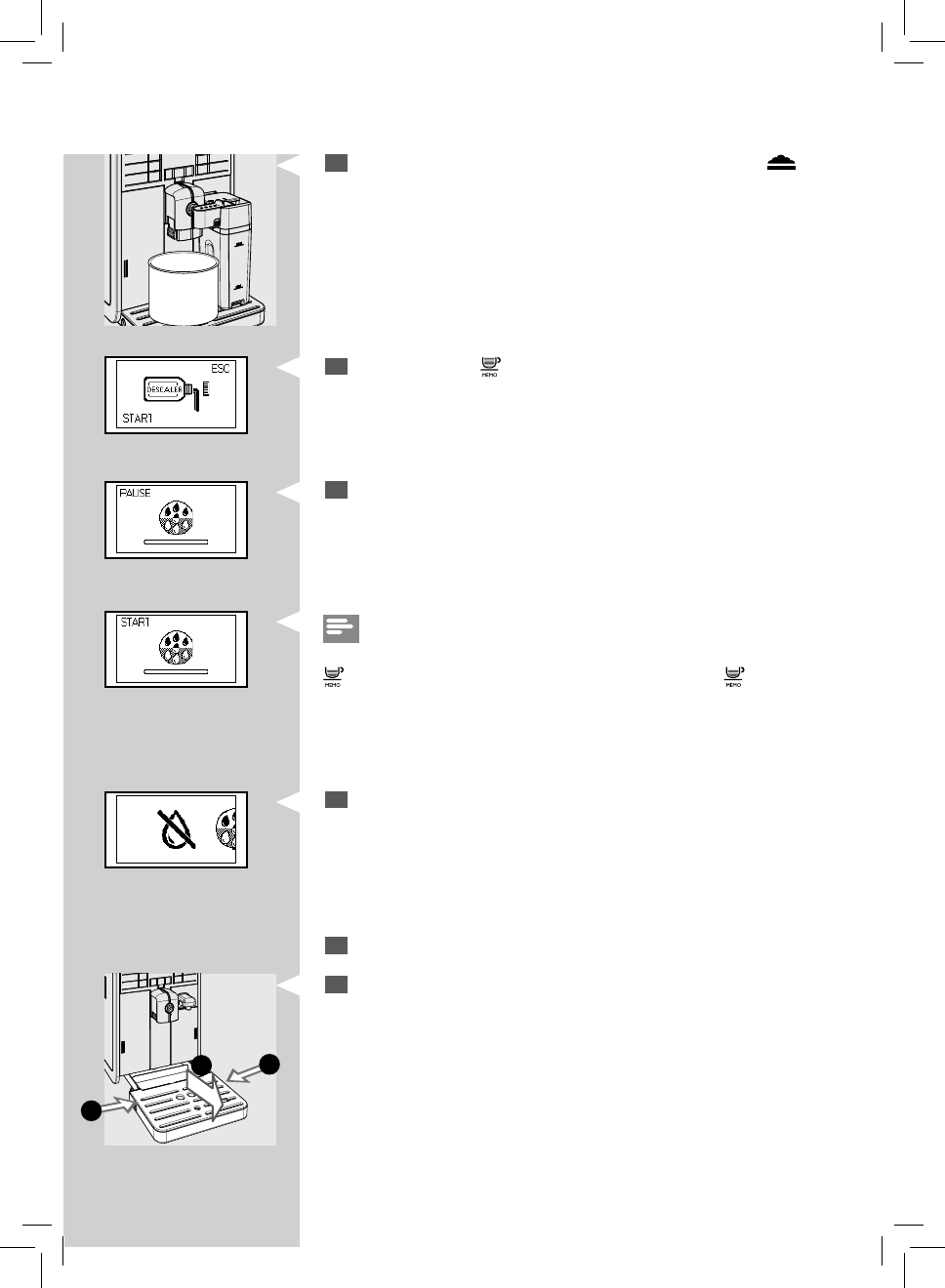 ESC

DESCALER

START

PAUSE

START

MEMO

MEMO

MEMO