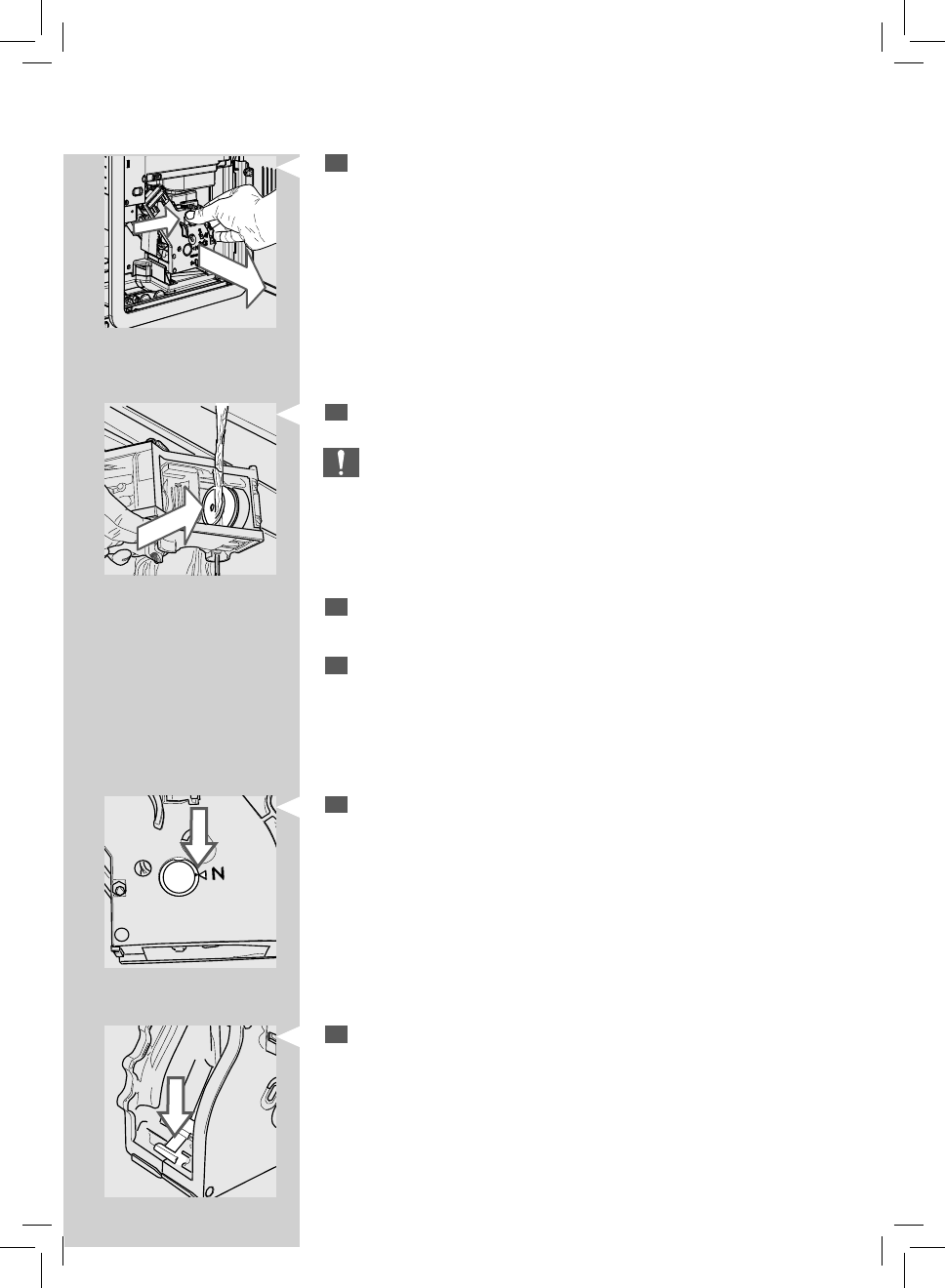 N