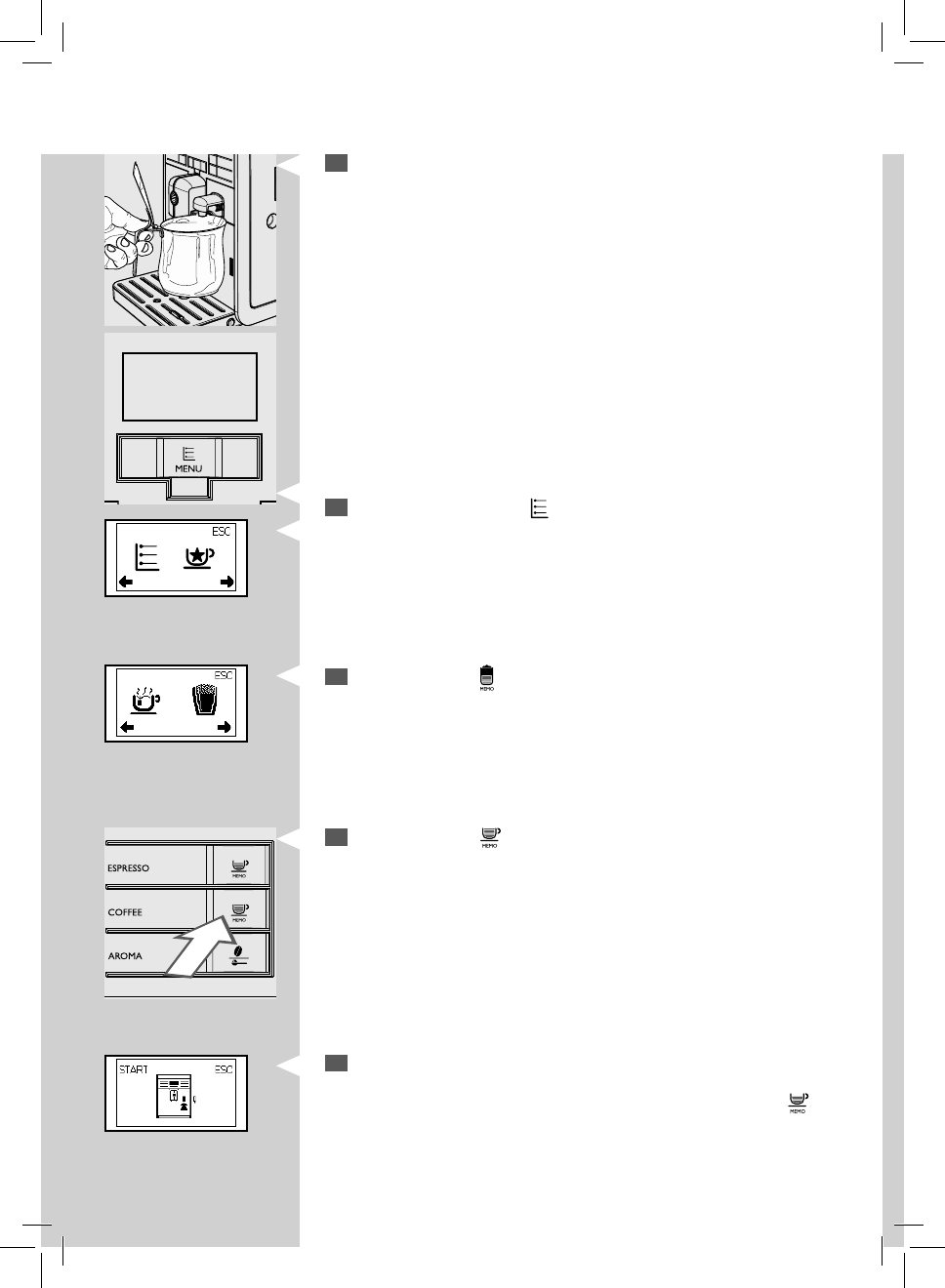 MENU

ESC

ESC

ESPRESSO

MEMO

COFFEE

MEMO

AROMA

START

ESC

MEMO

MEMO

MEMO