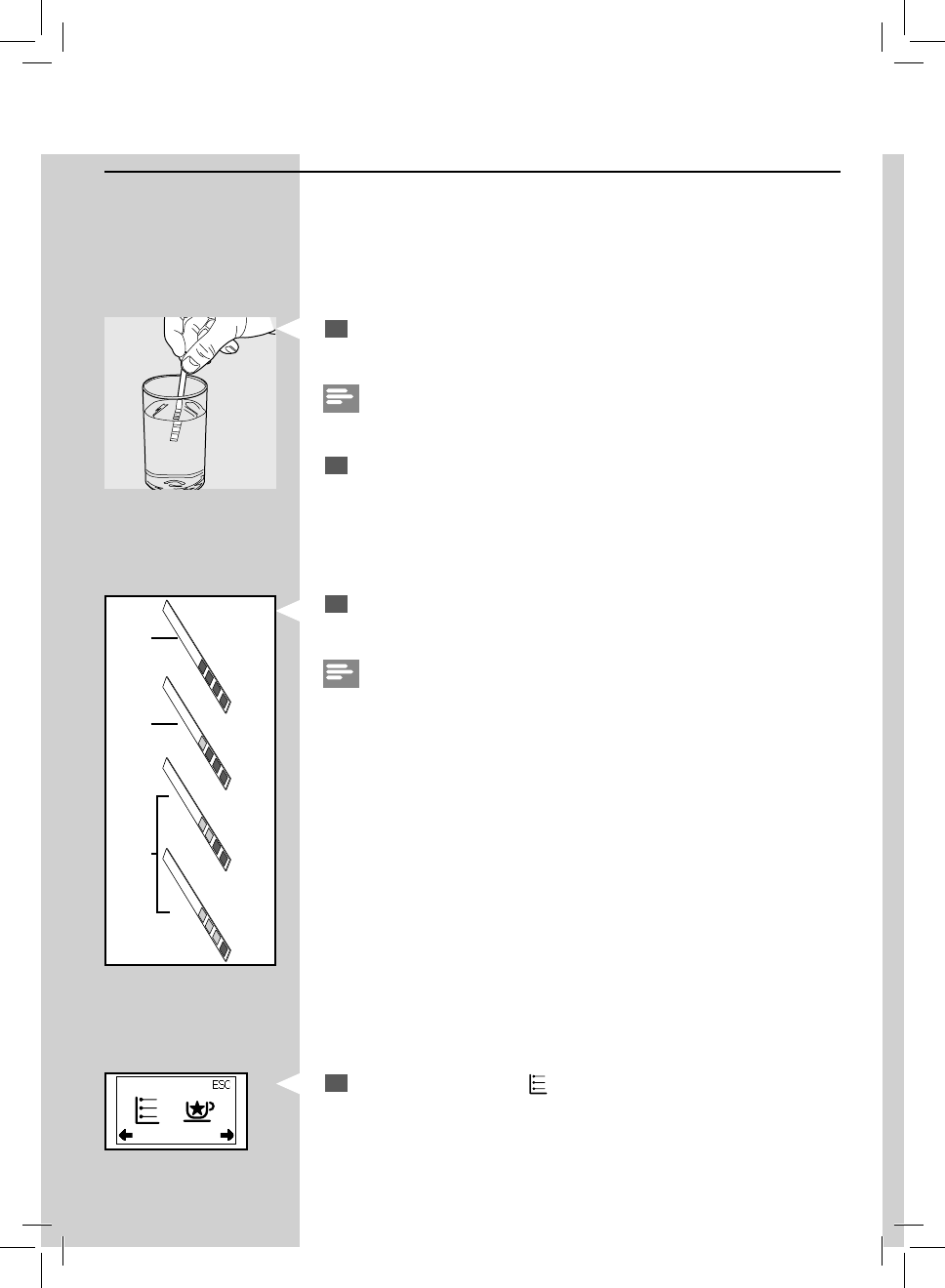 ESC