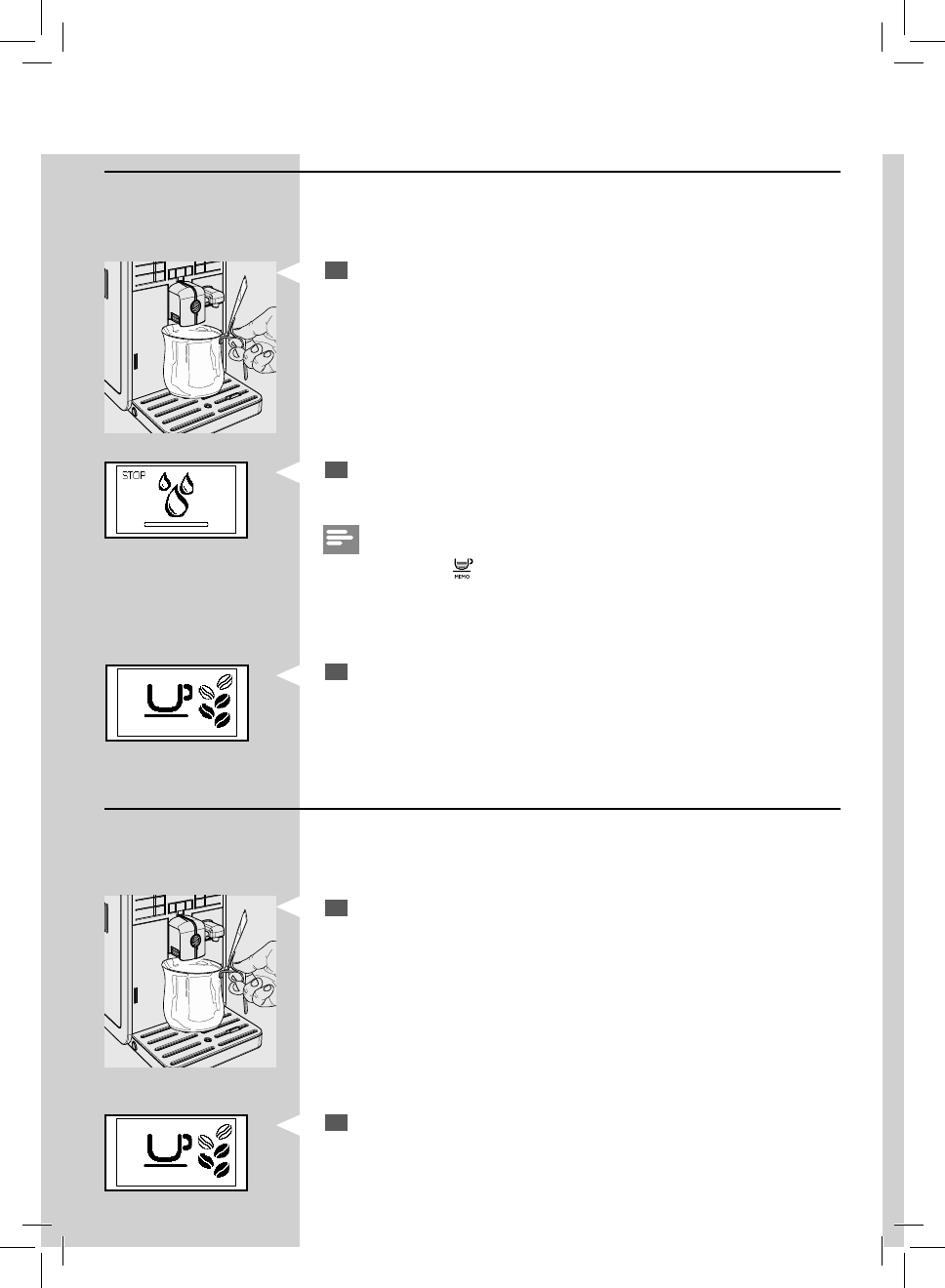 STOP

MEMO