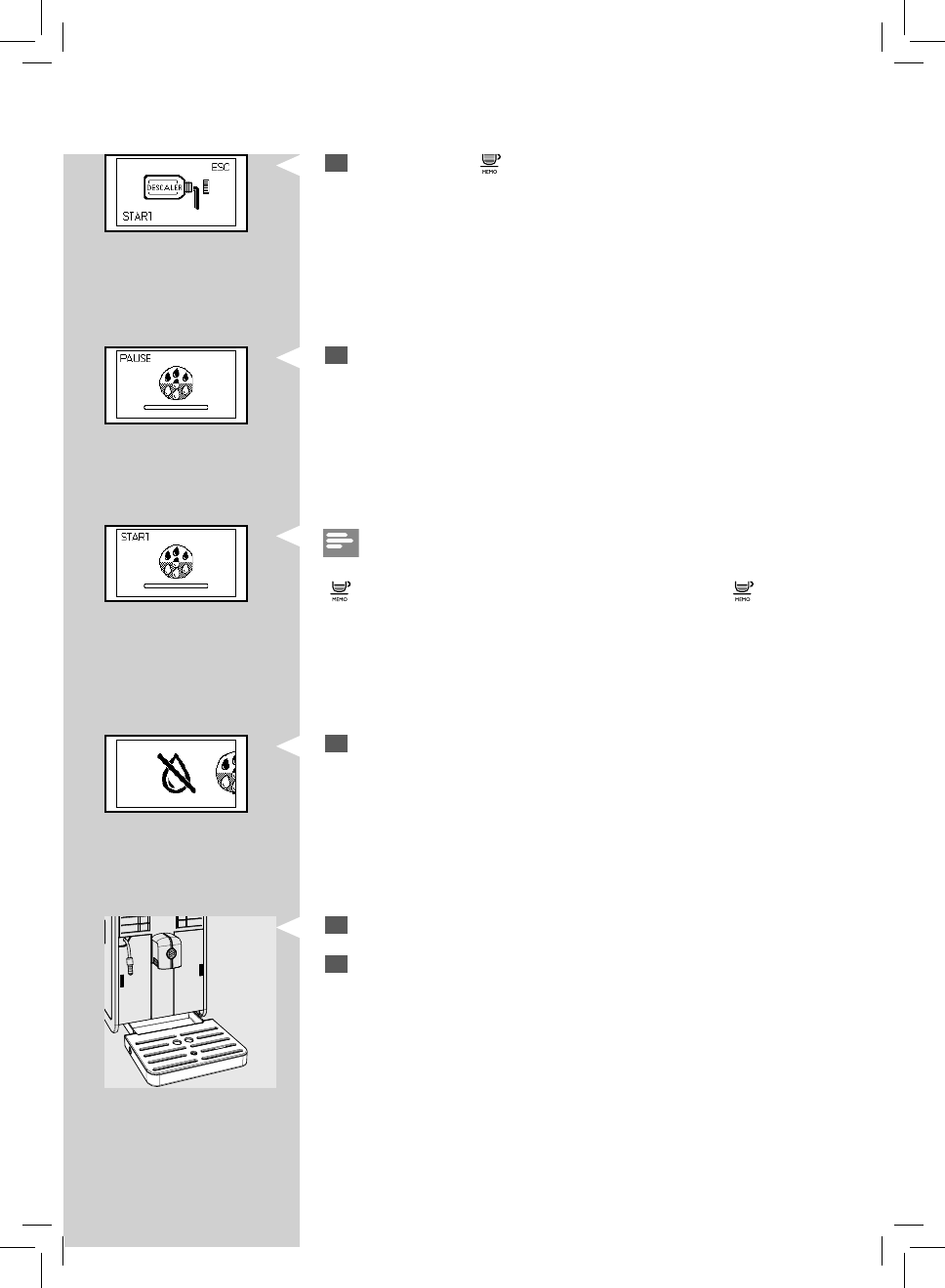 ESC

DESCALER

START

MEMO

PAUSE

START

MEMO

MEMO