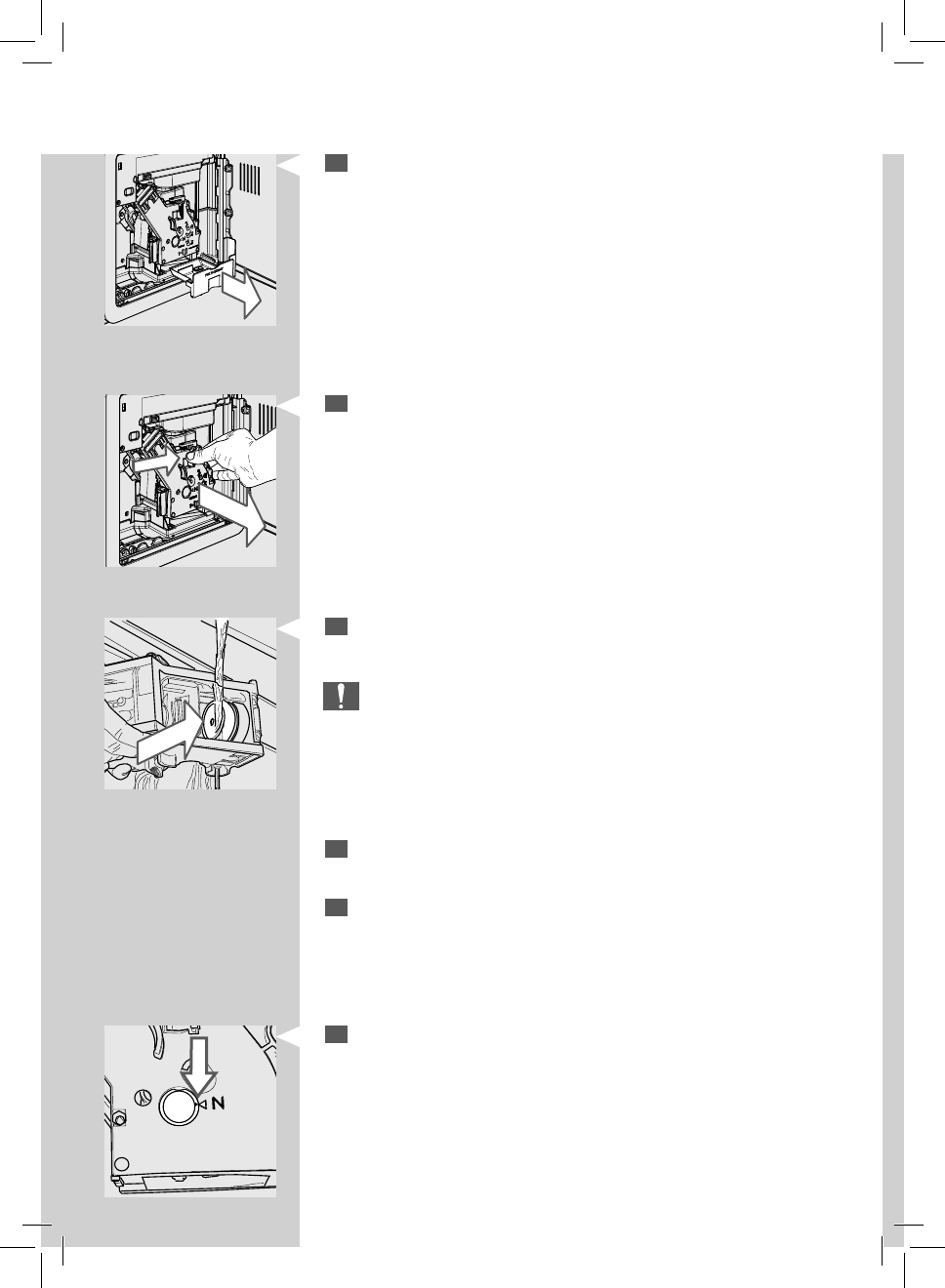 N