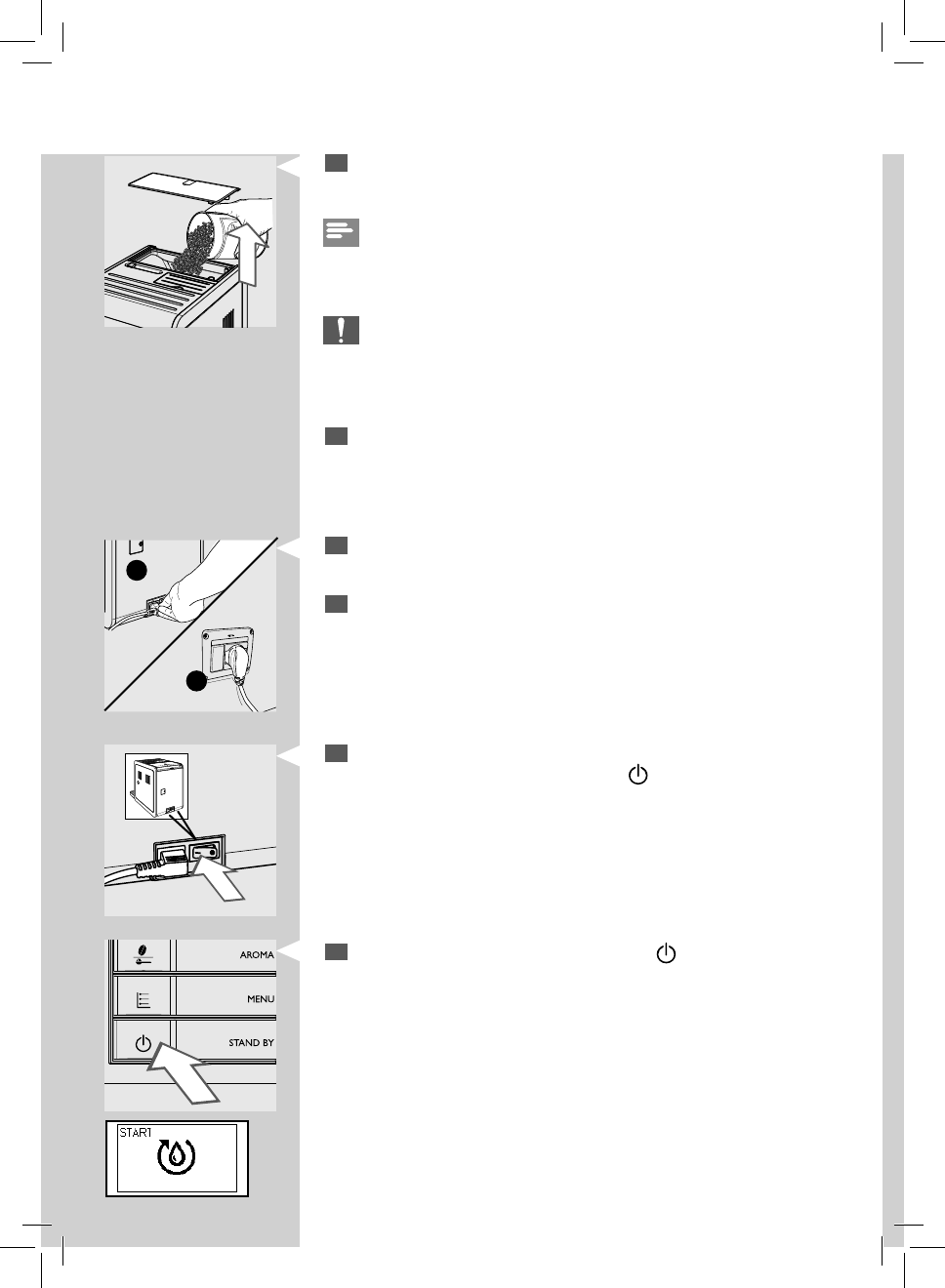 AROMA

MENU

STAND BY

START