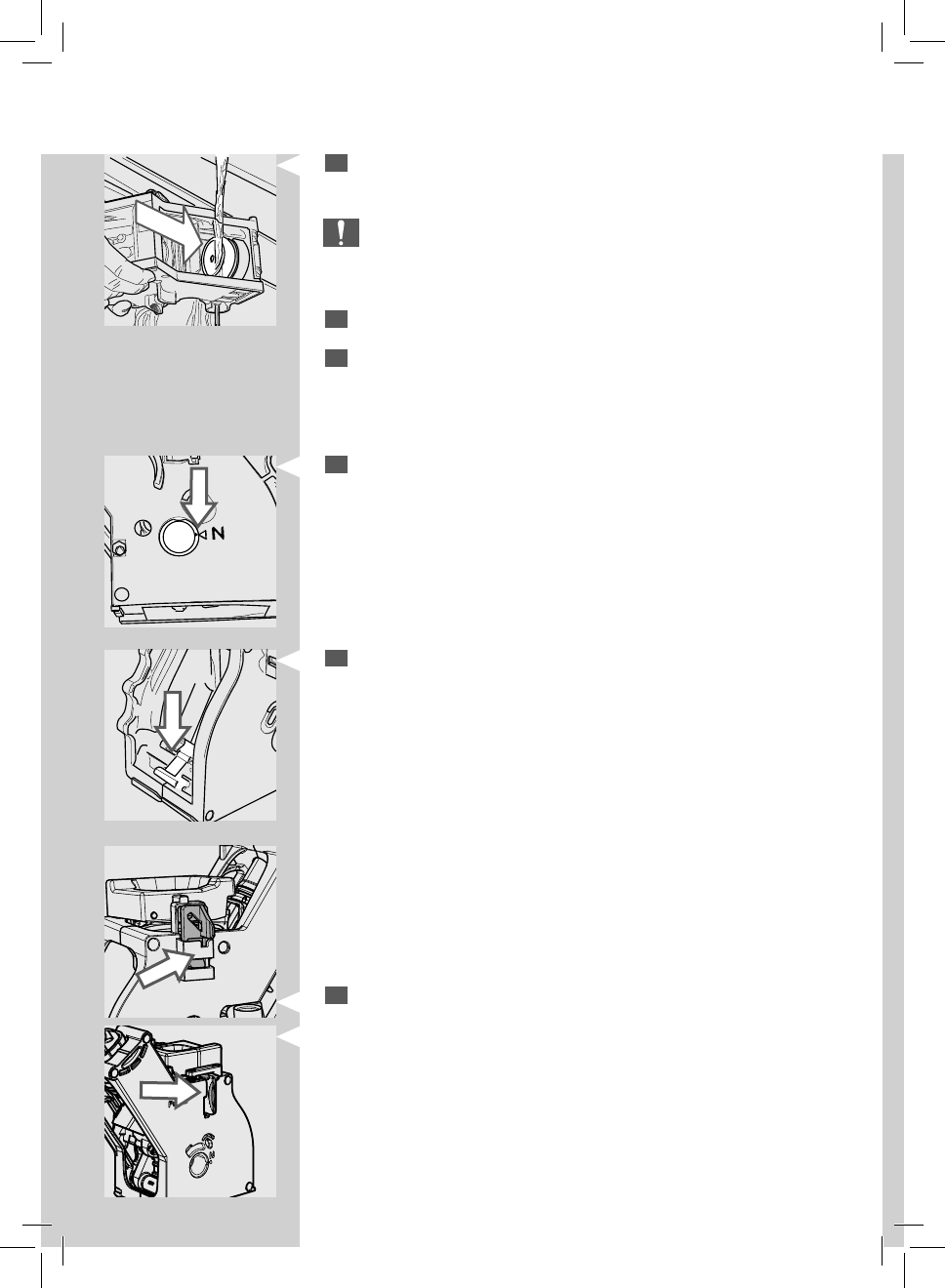 N