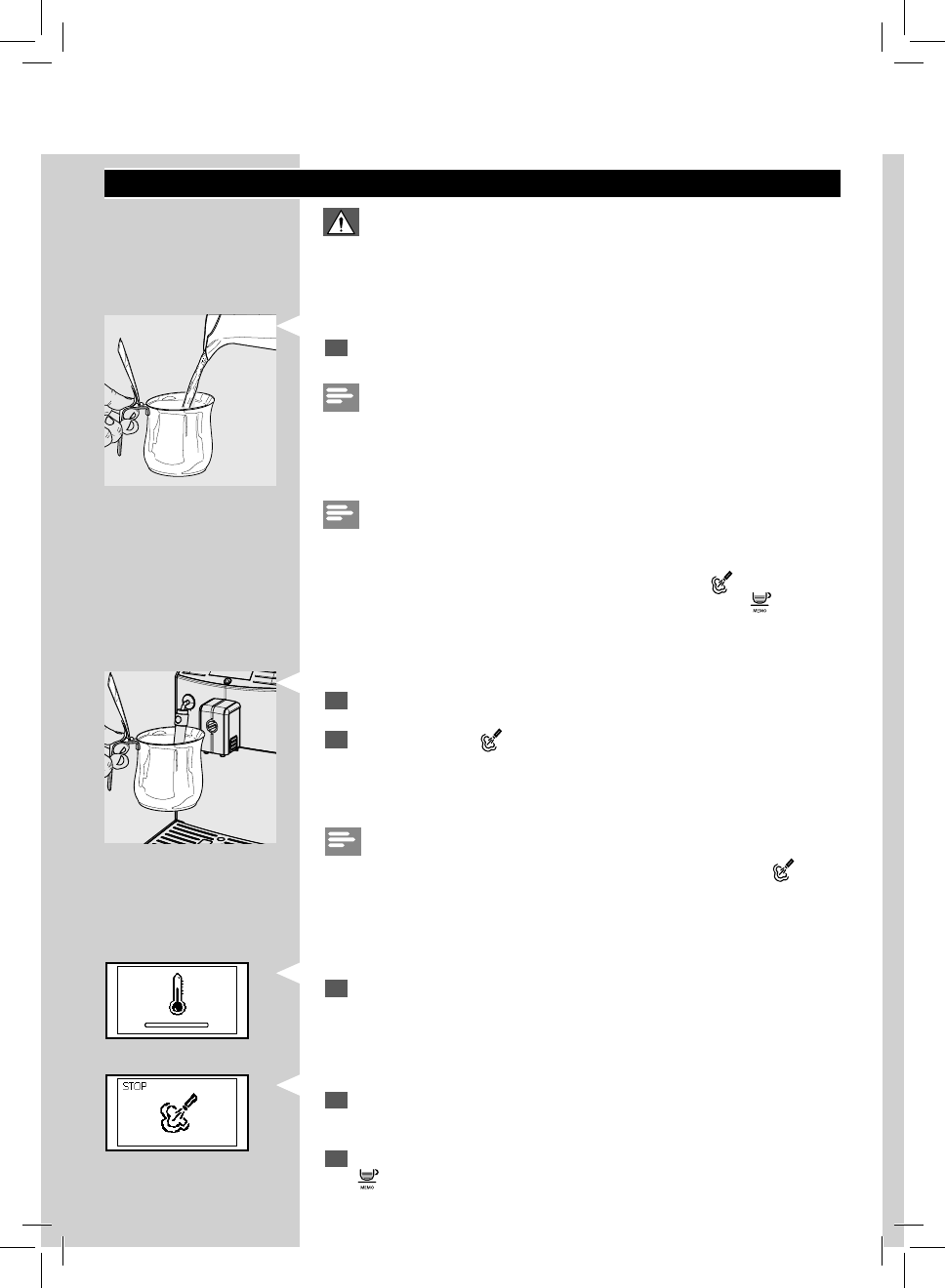 STOP

MEMO

MEMO